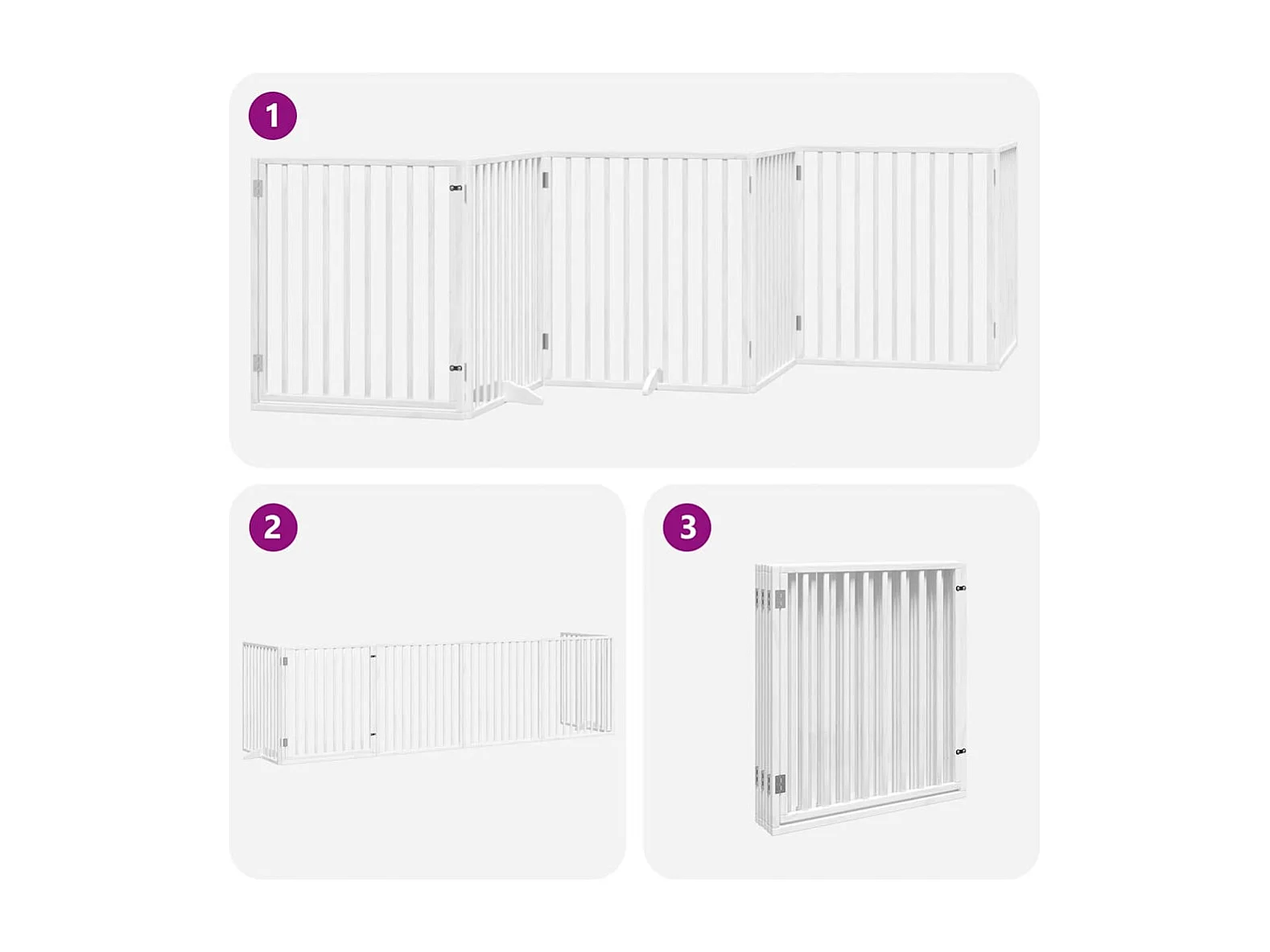 1

2

3