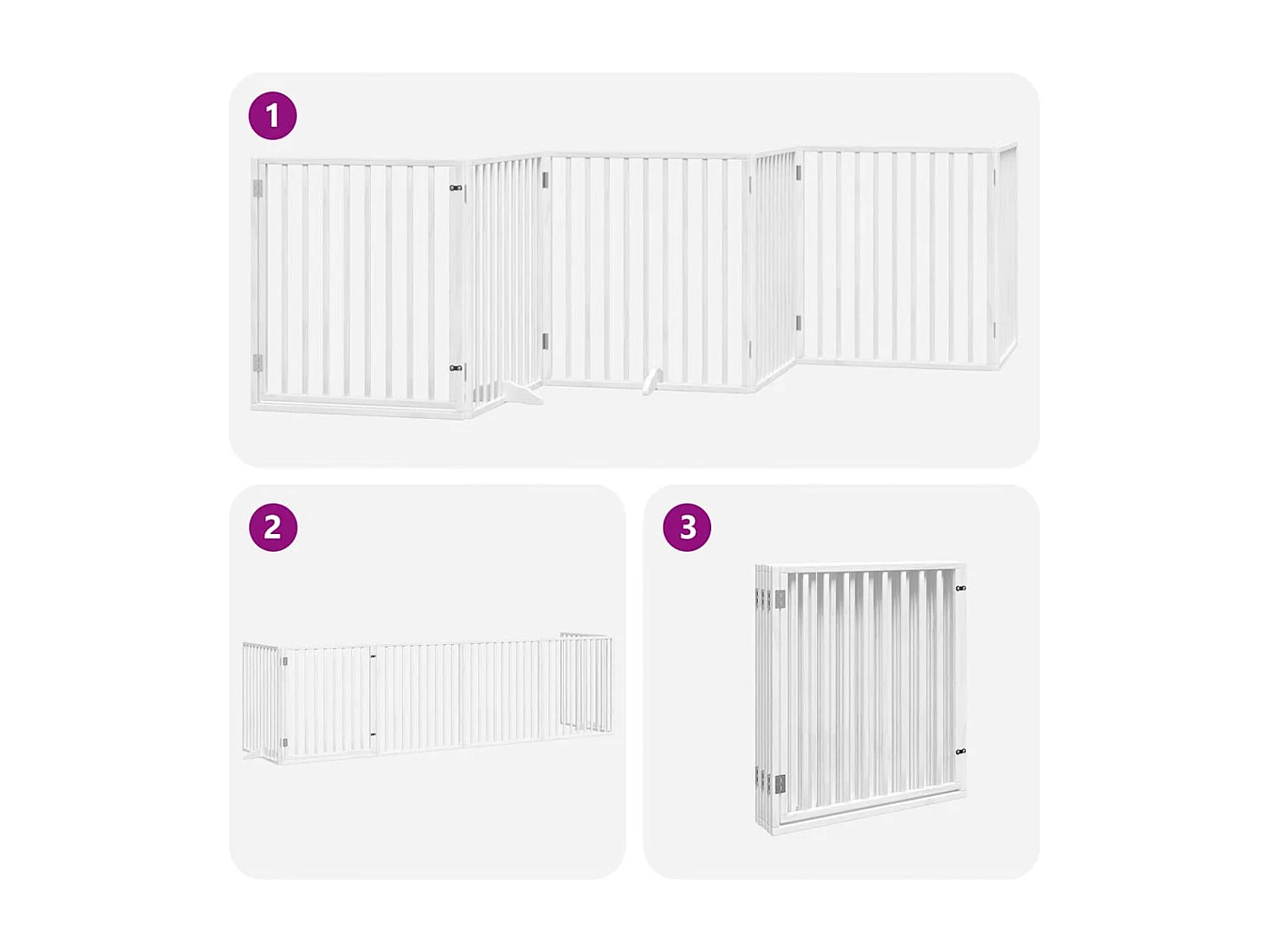 1

2

3