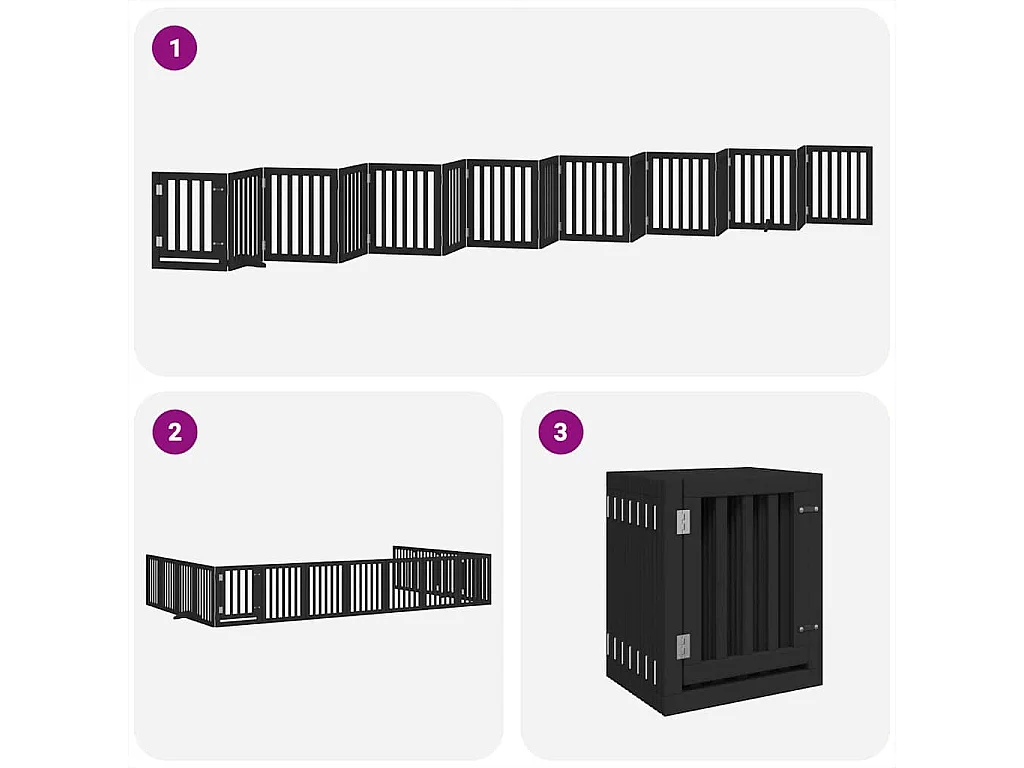 1

2

3