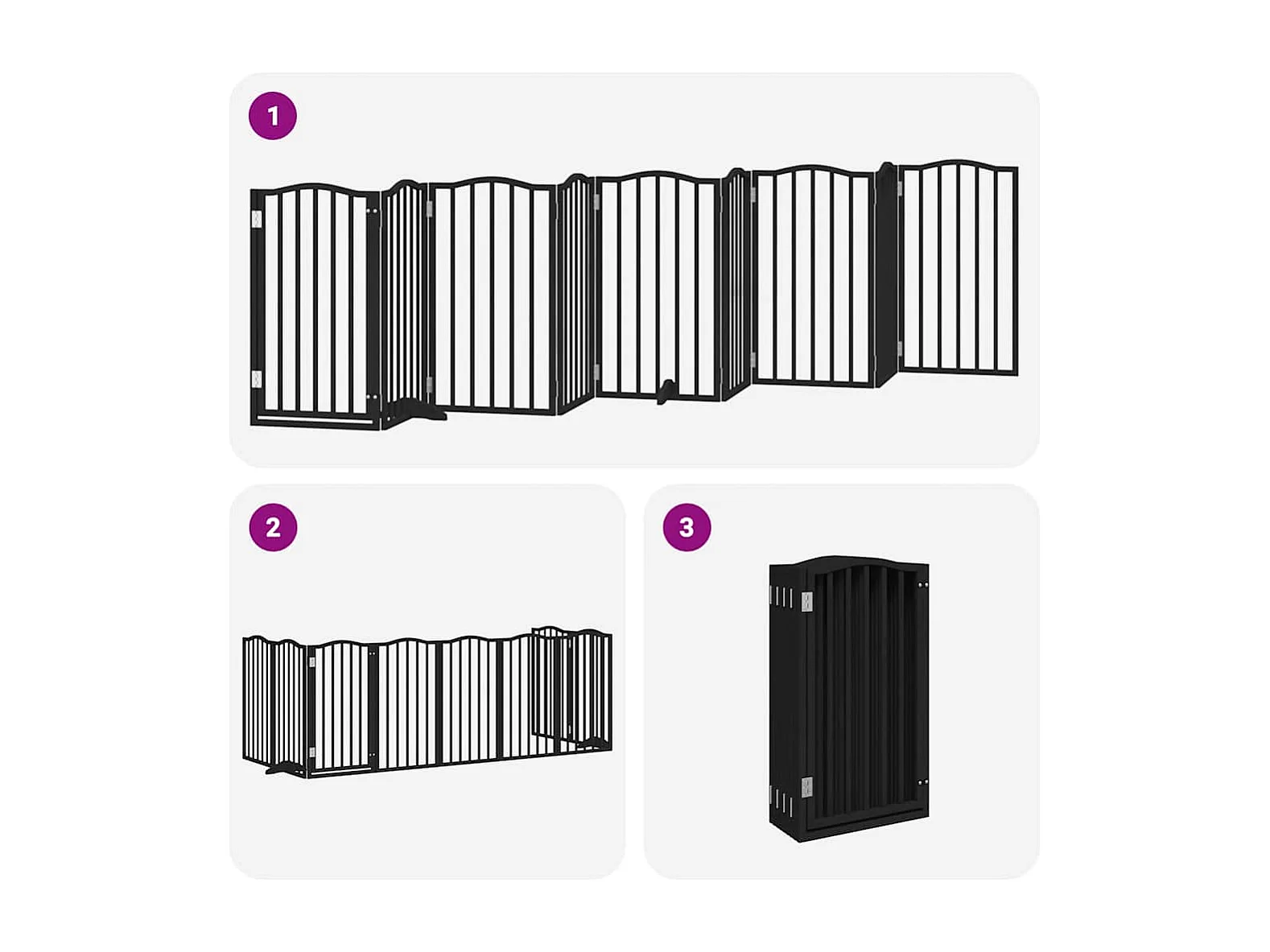 1

2

3