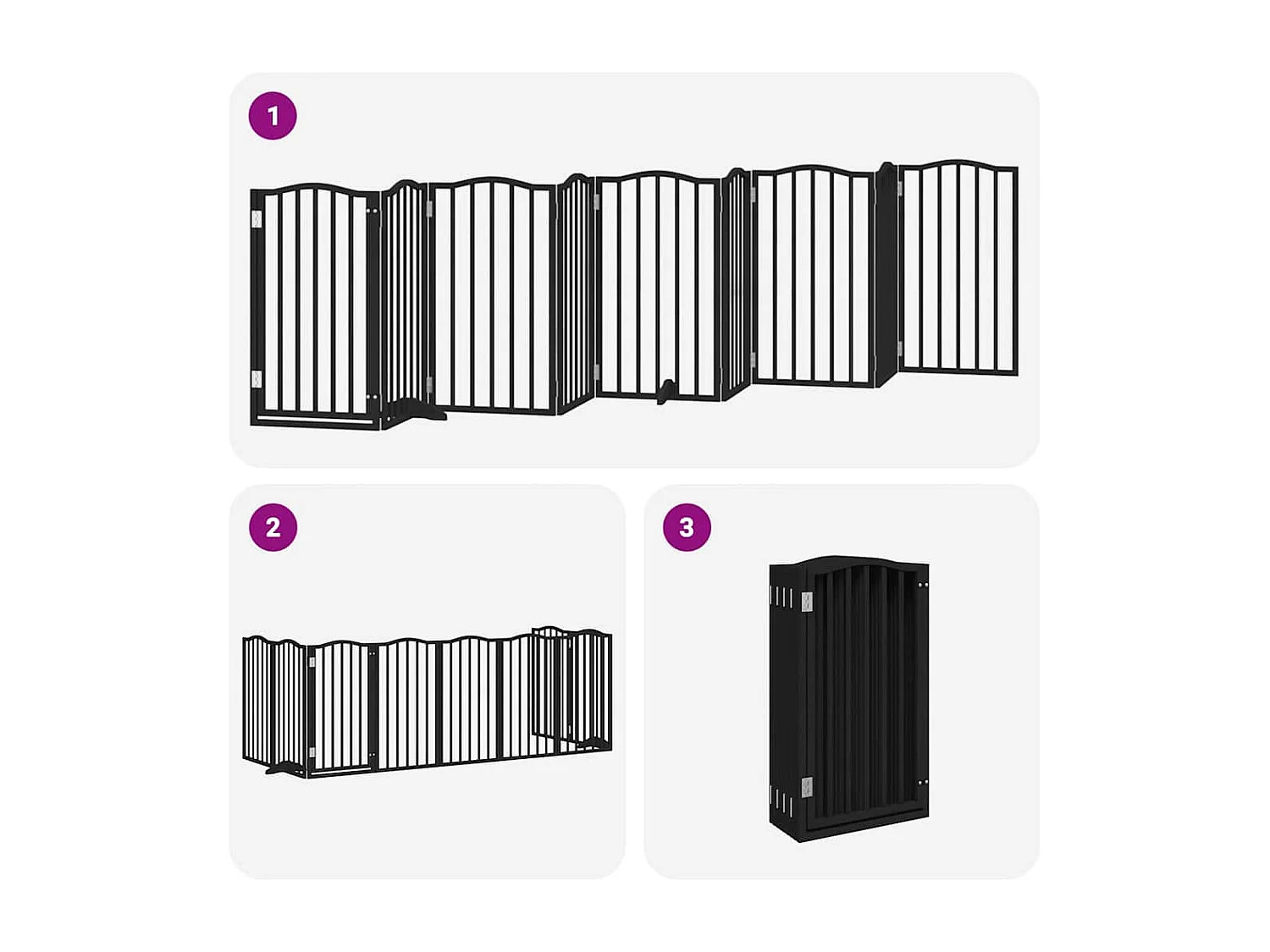 1

2

3