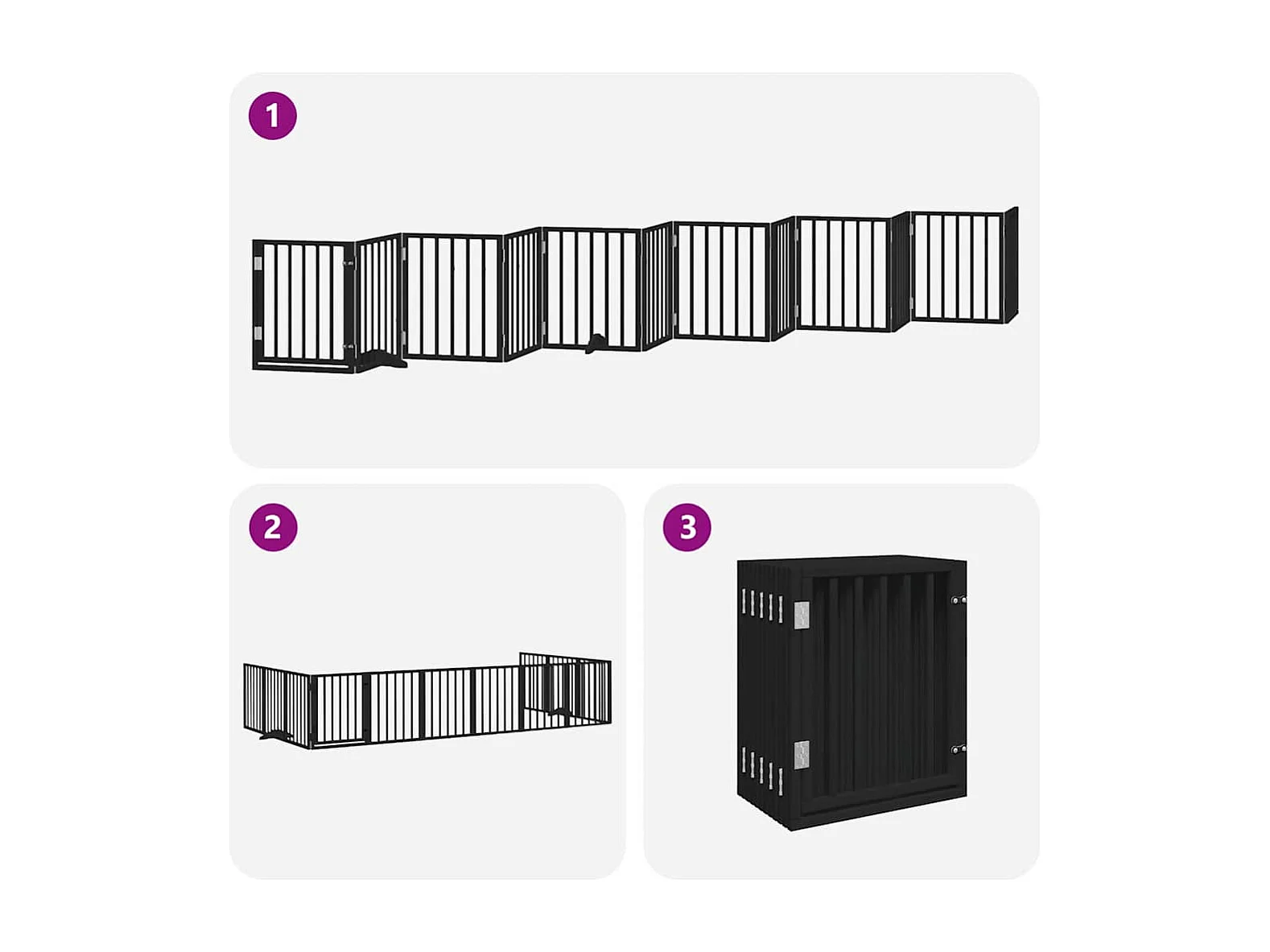 1

2

3