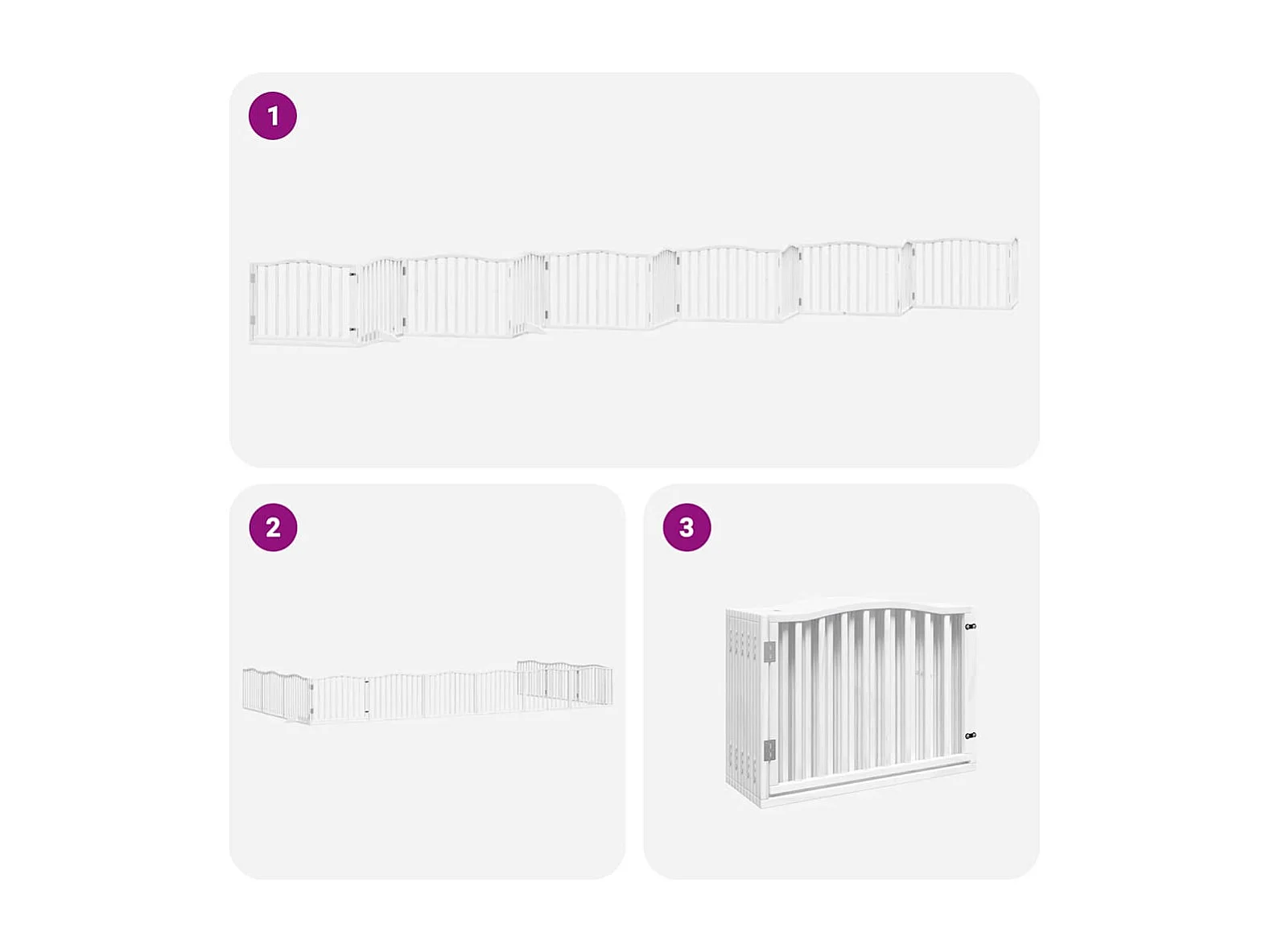 1

2

3