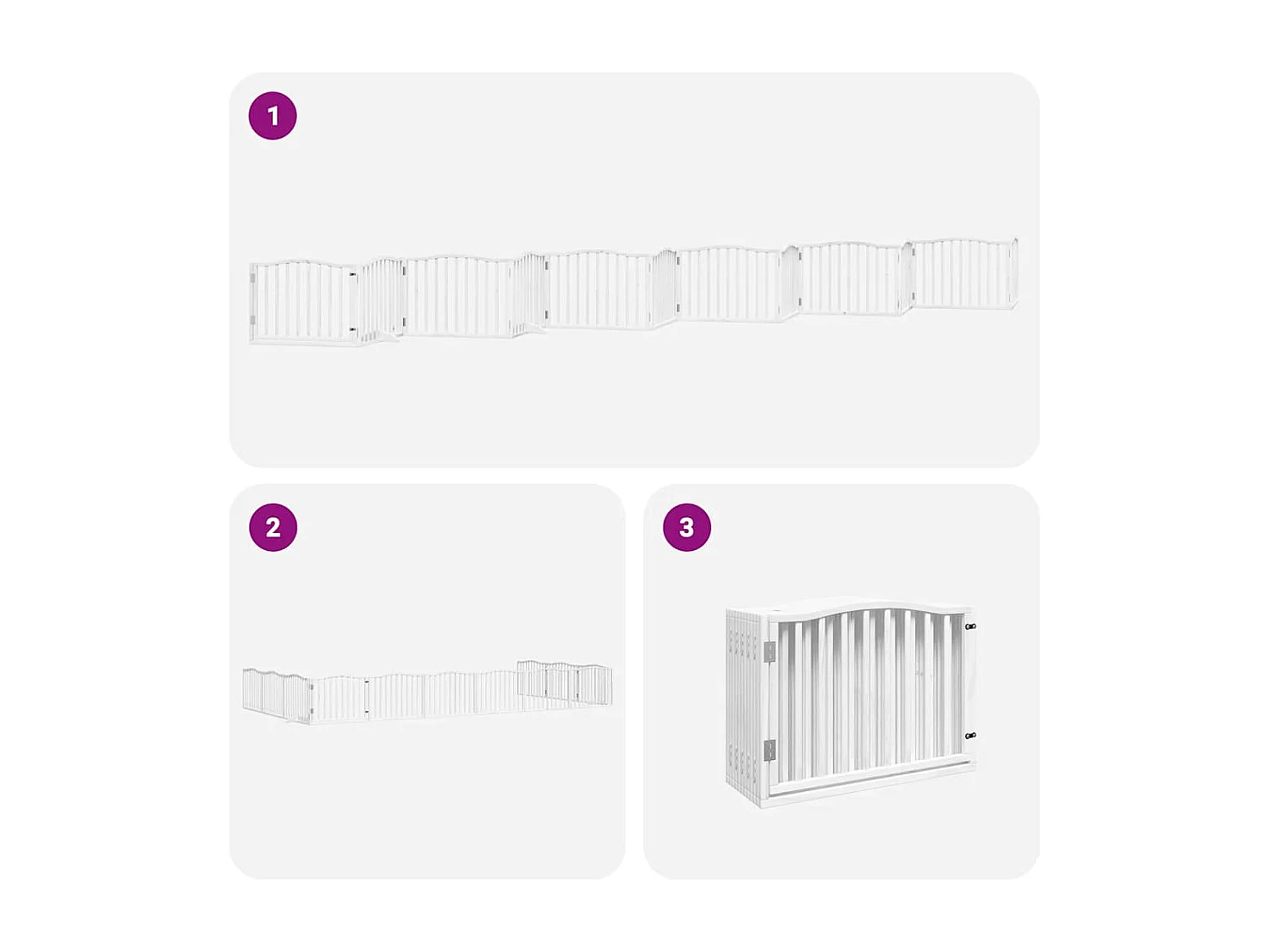 1

2

3