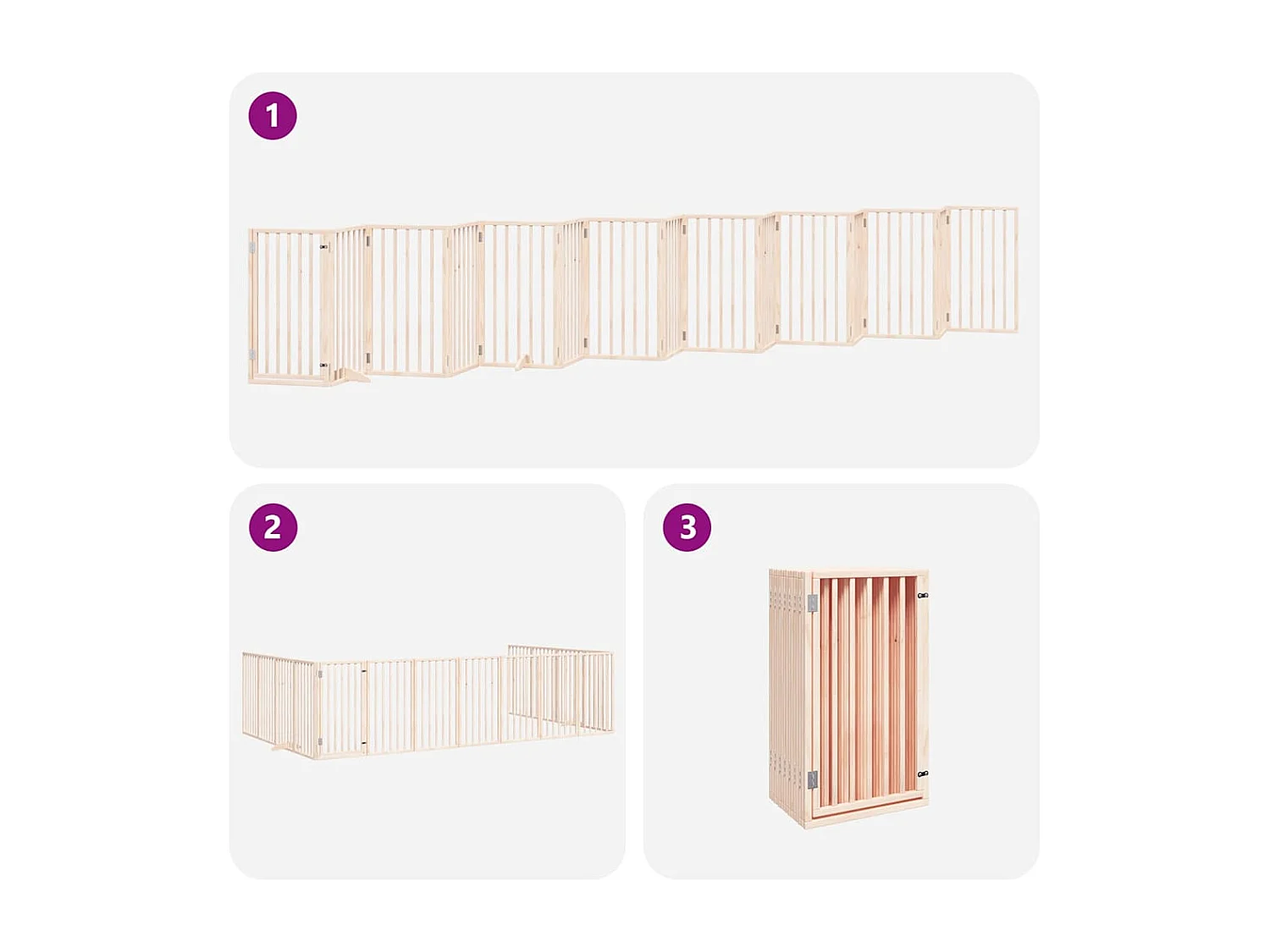 1

2

3