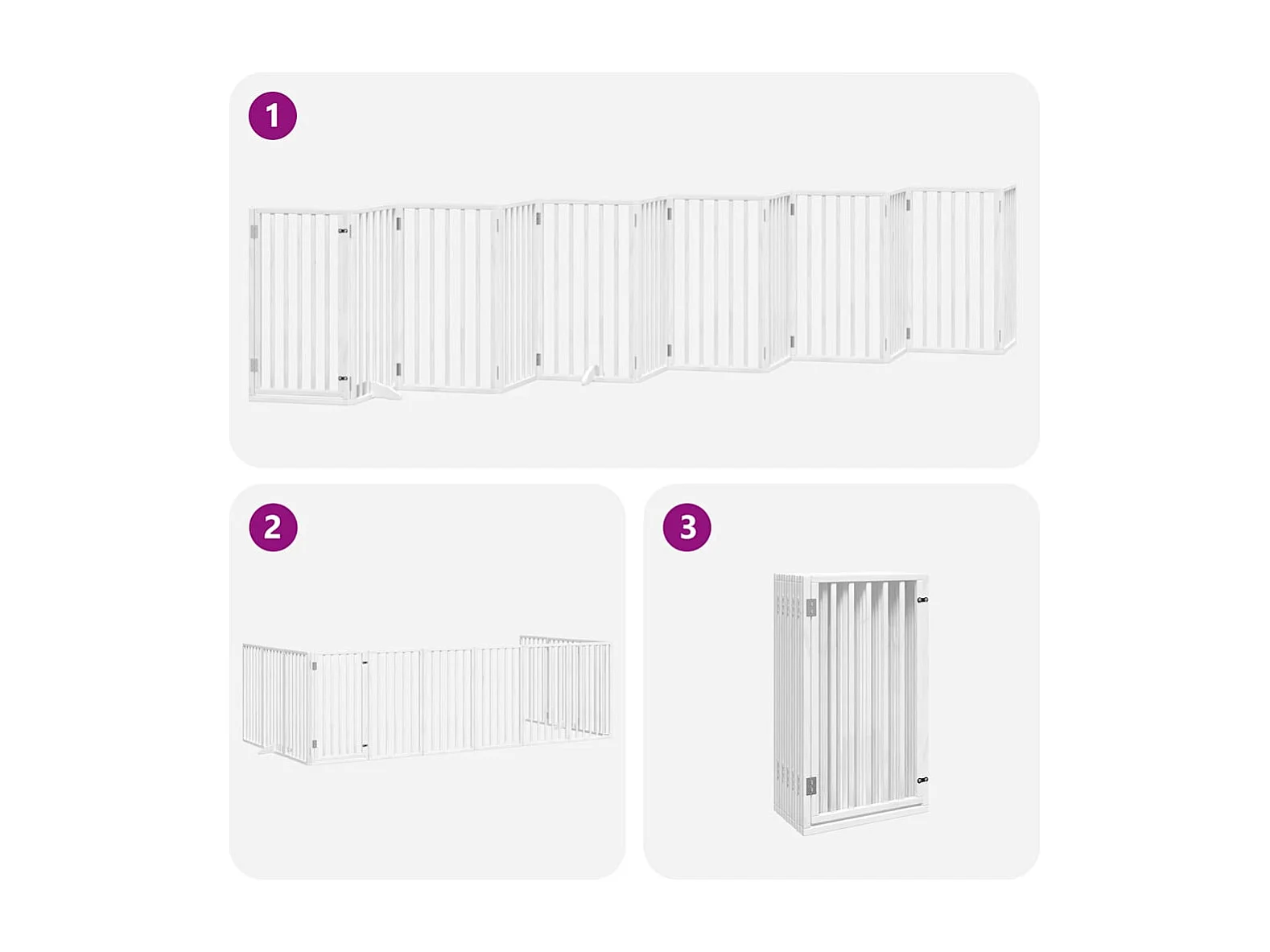 1

2

3