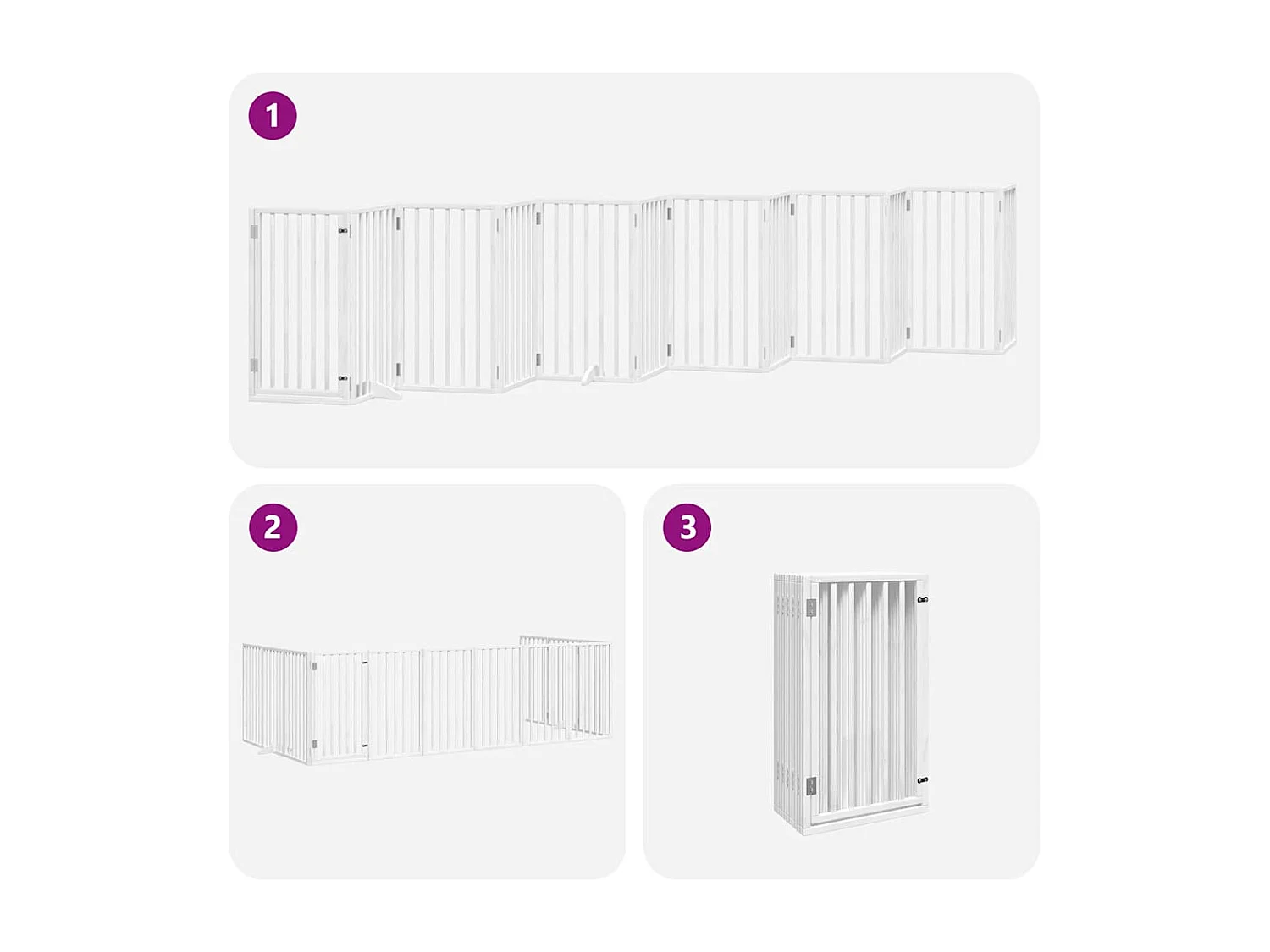 1

2

3