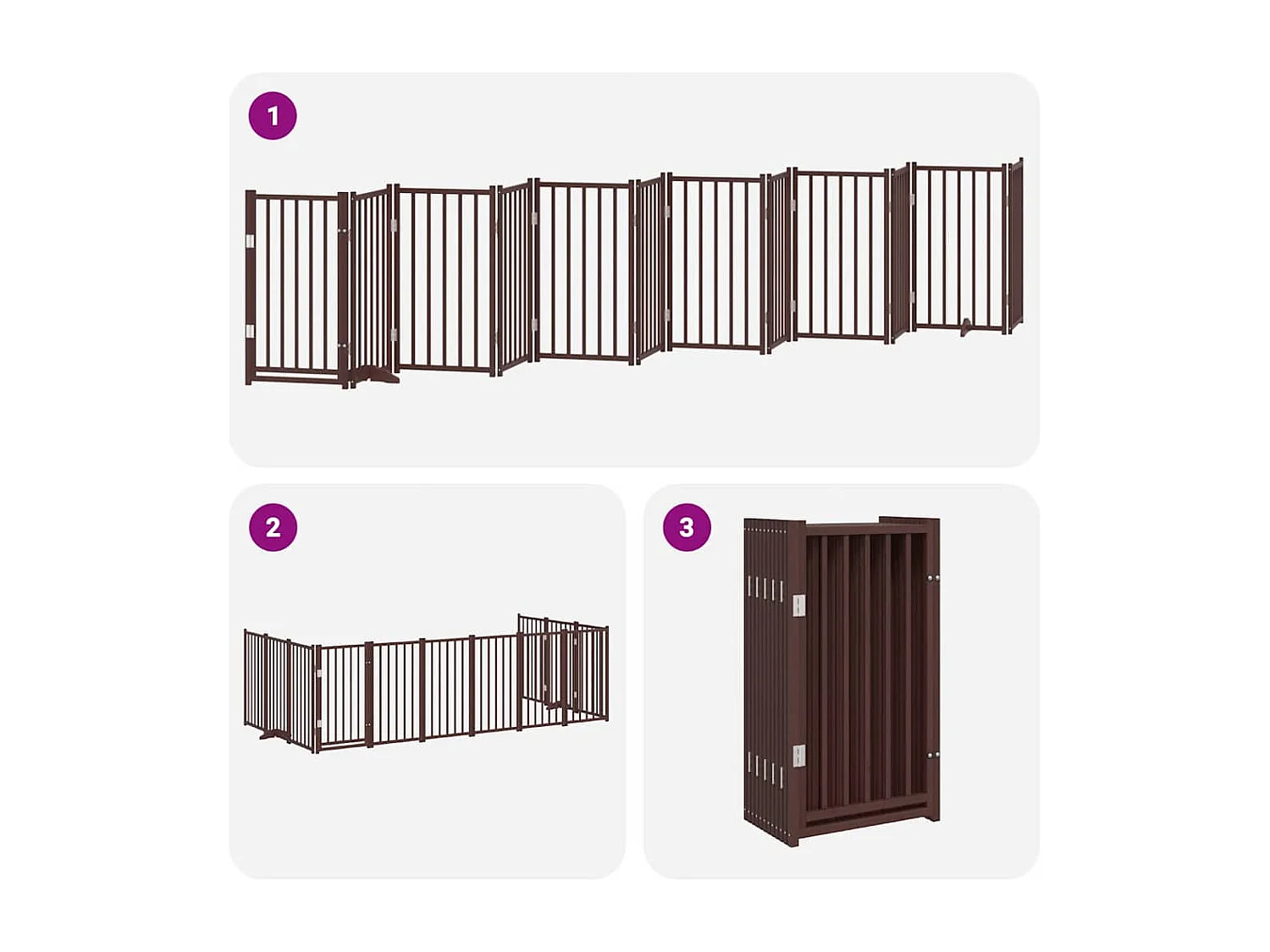 1

2

3