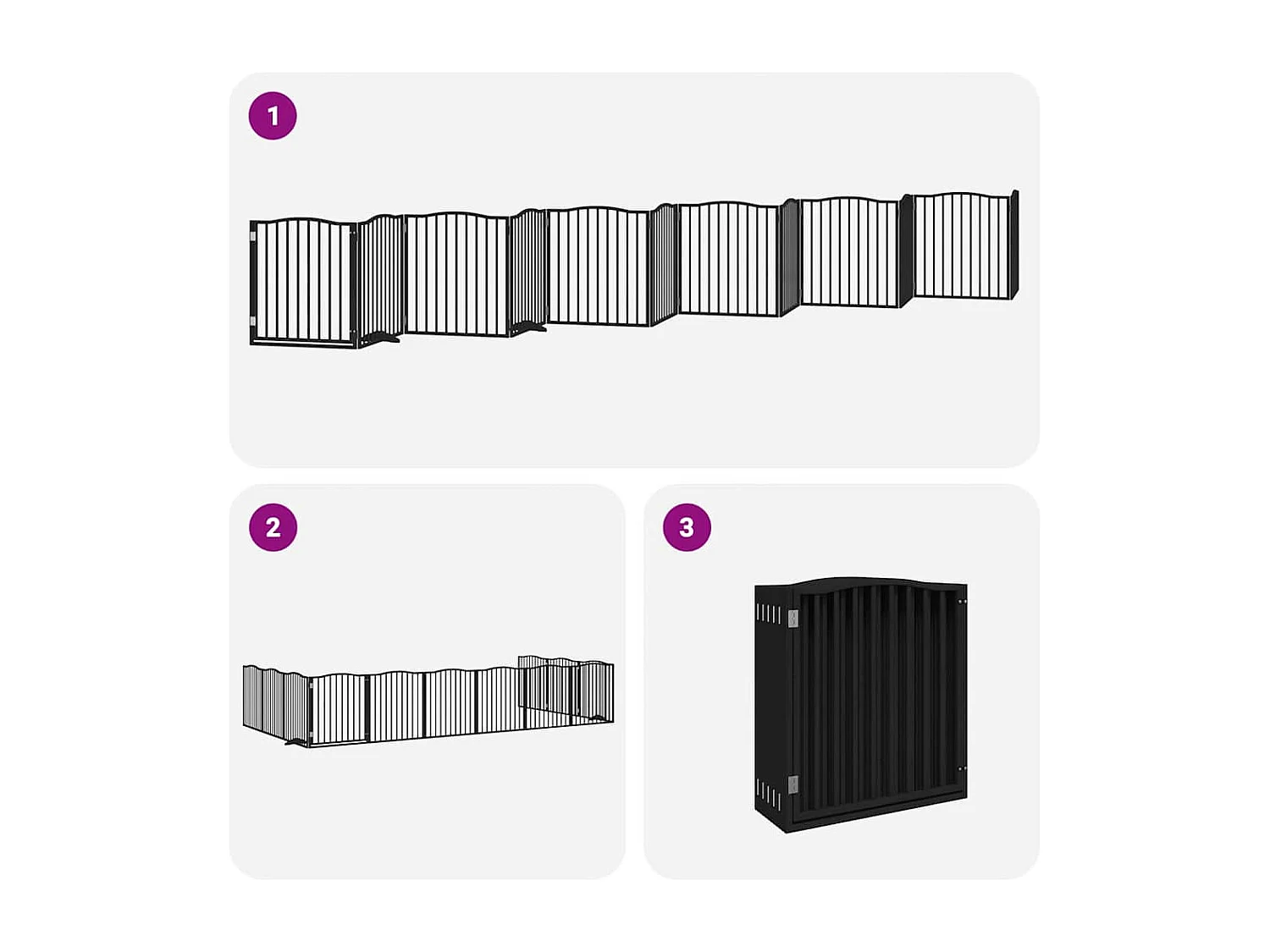 1

2

3