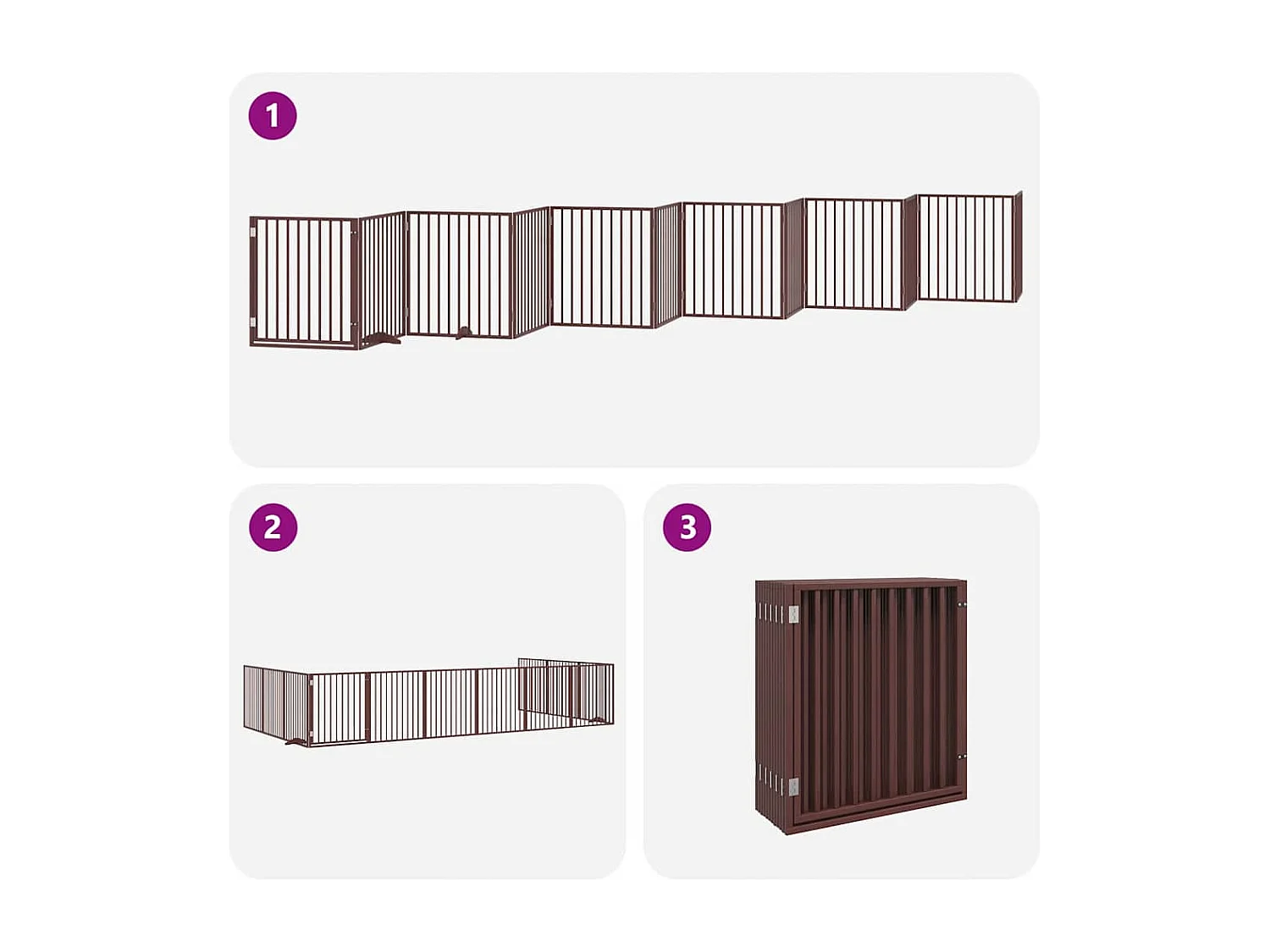 1

2

3