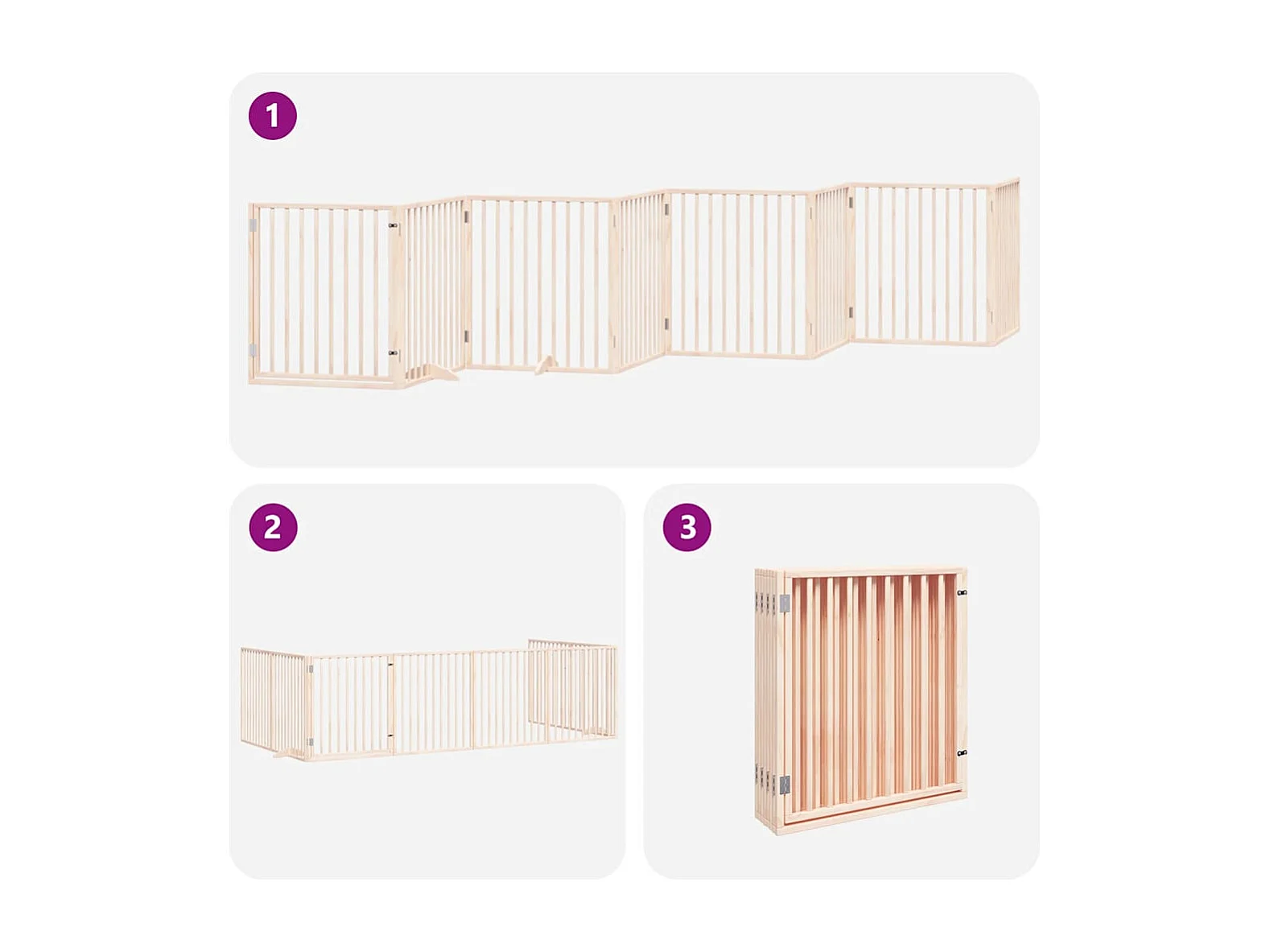 1

2

3