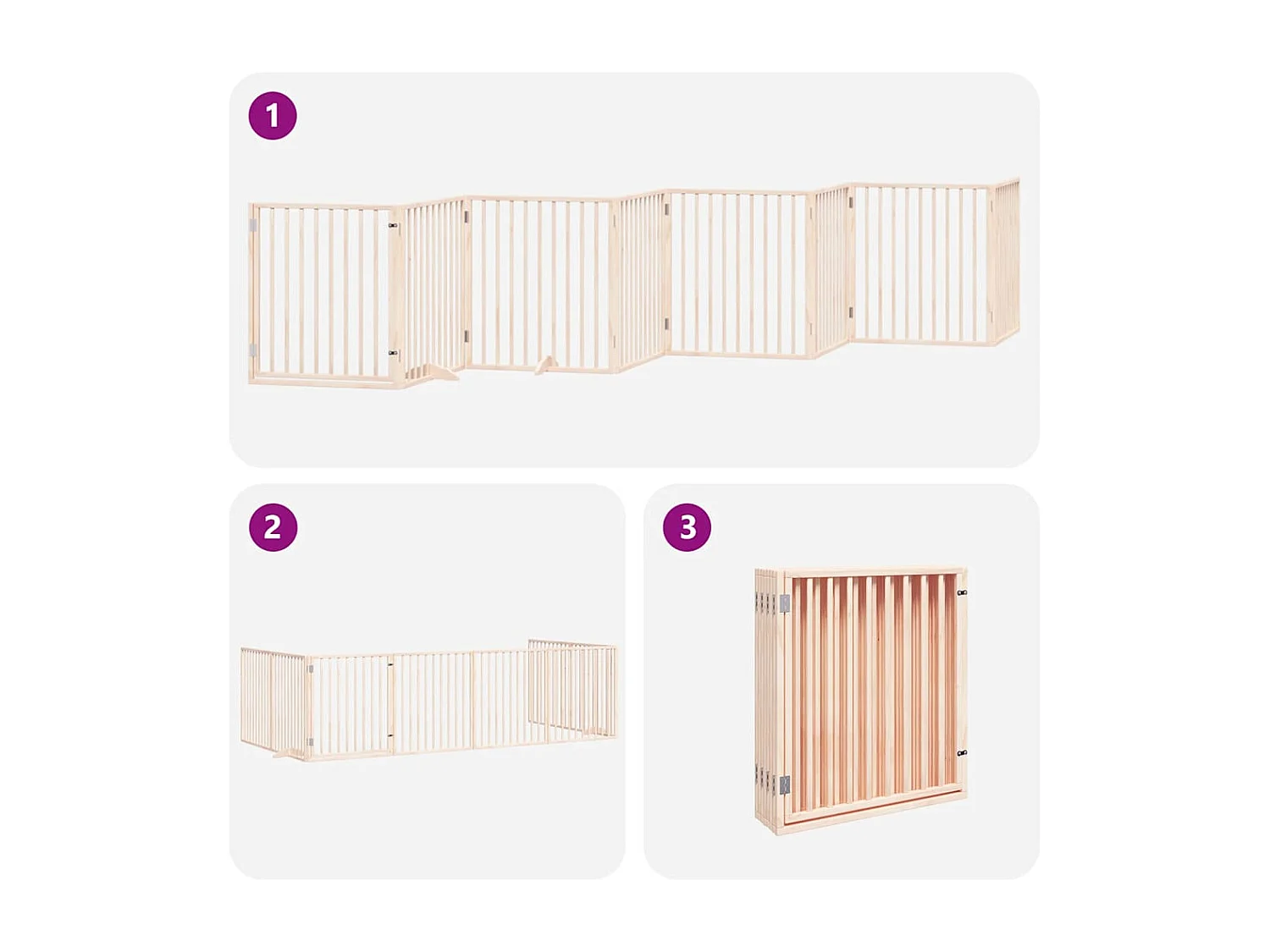 1

2

3