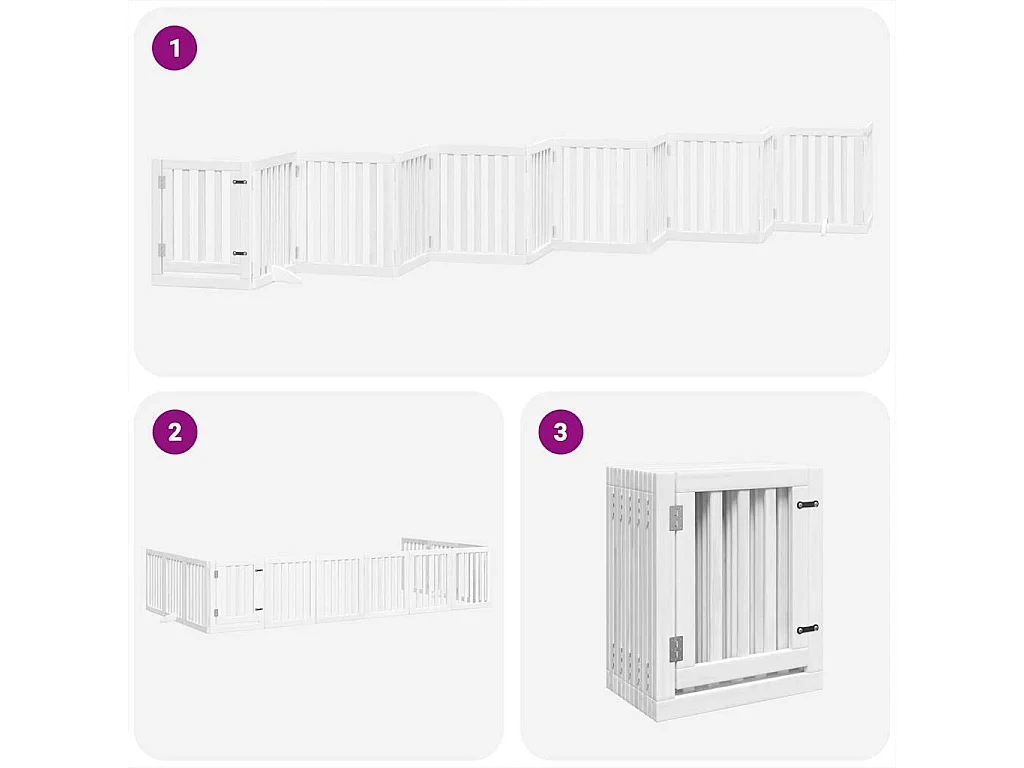 1

2

3