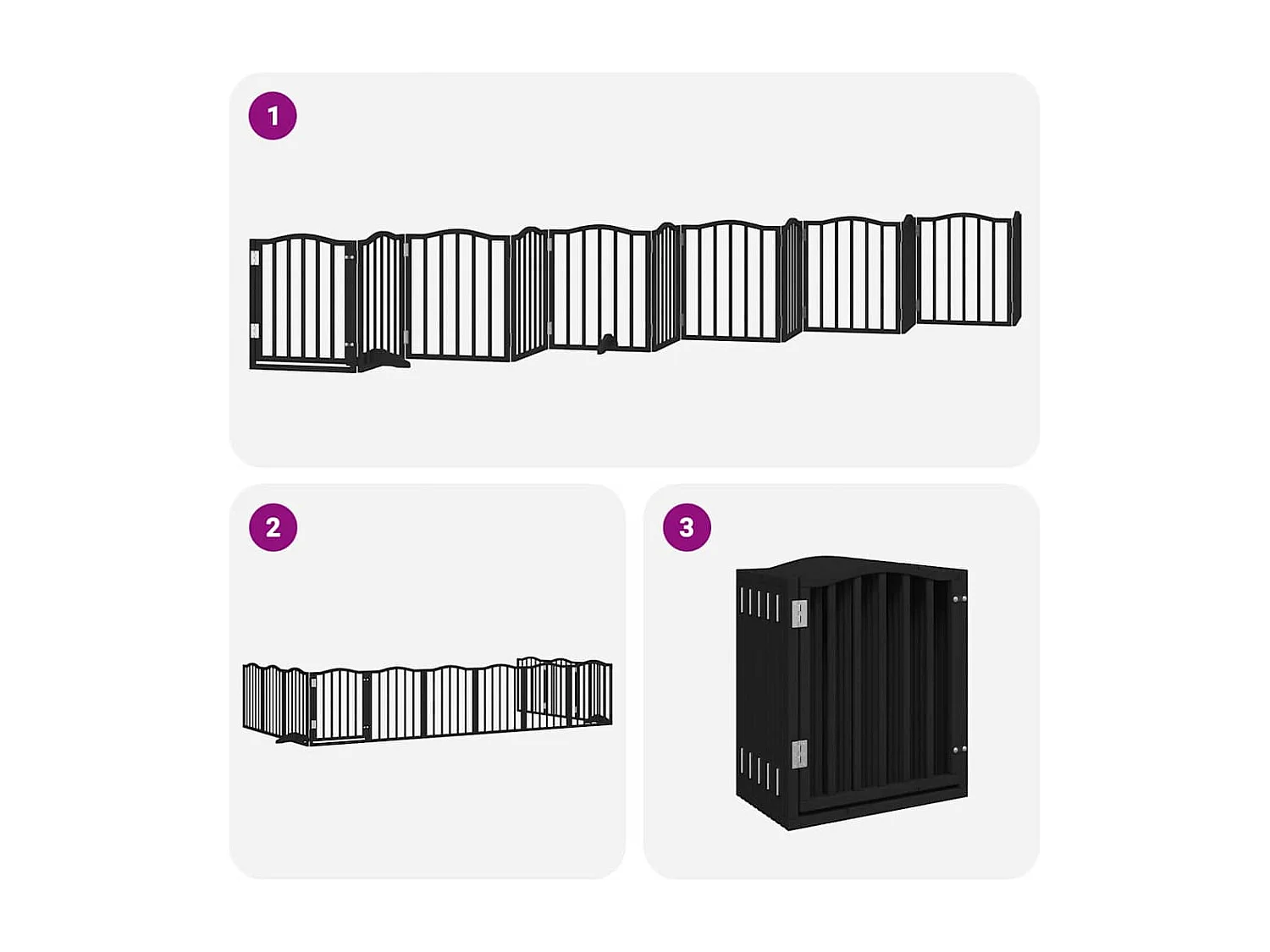 1

2

3