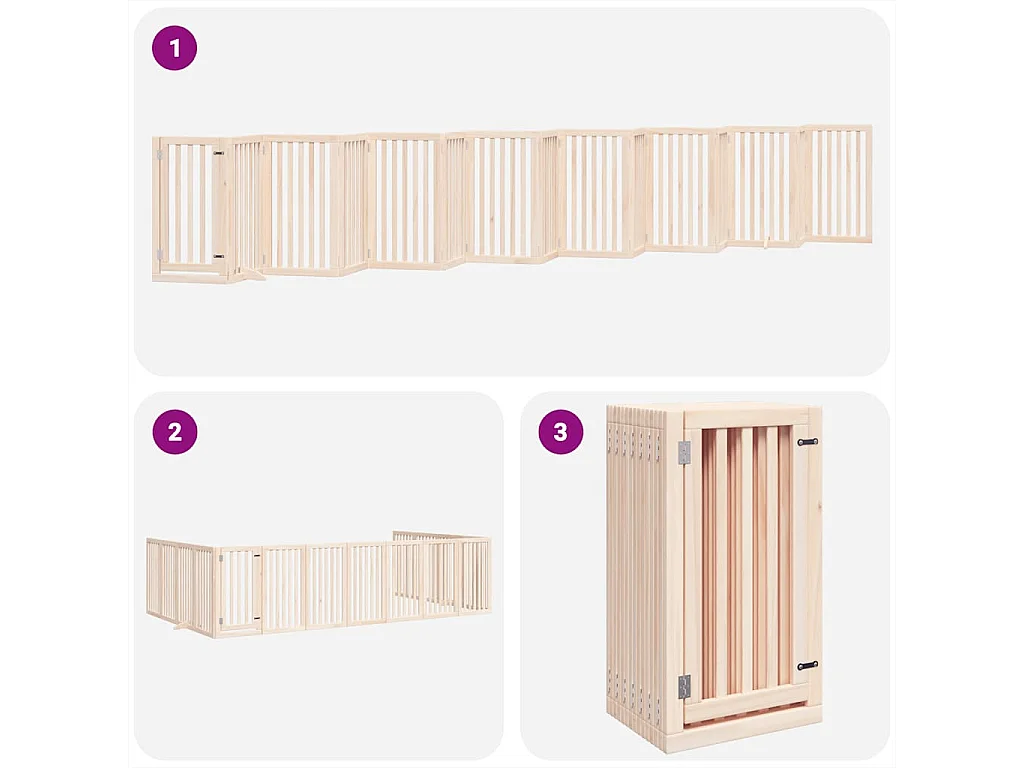 1

2

3