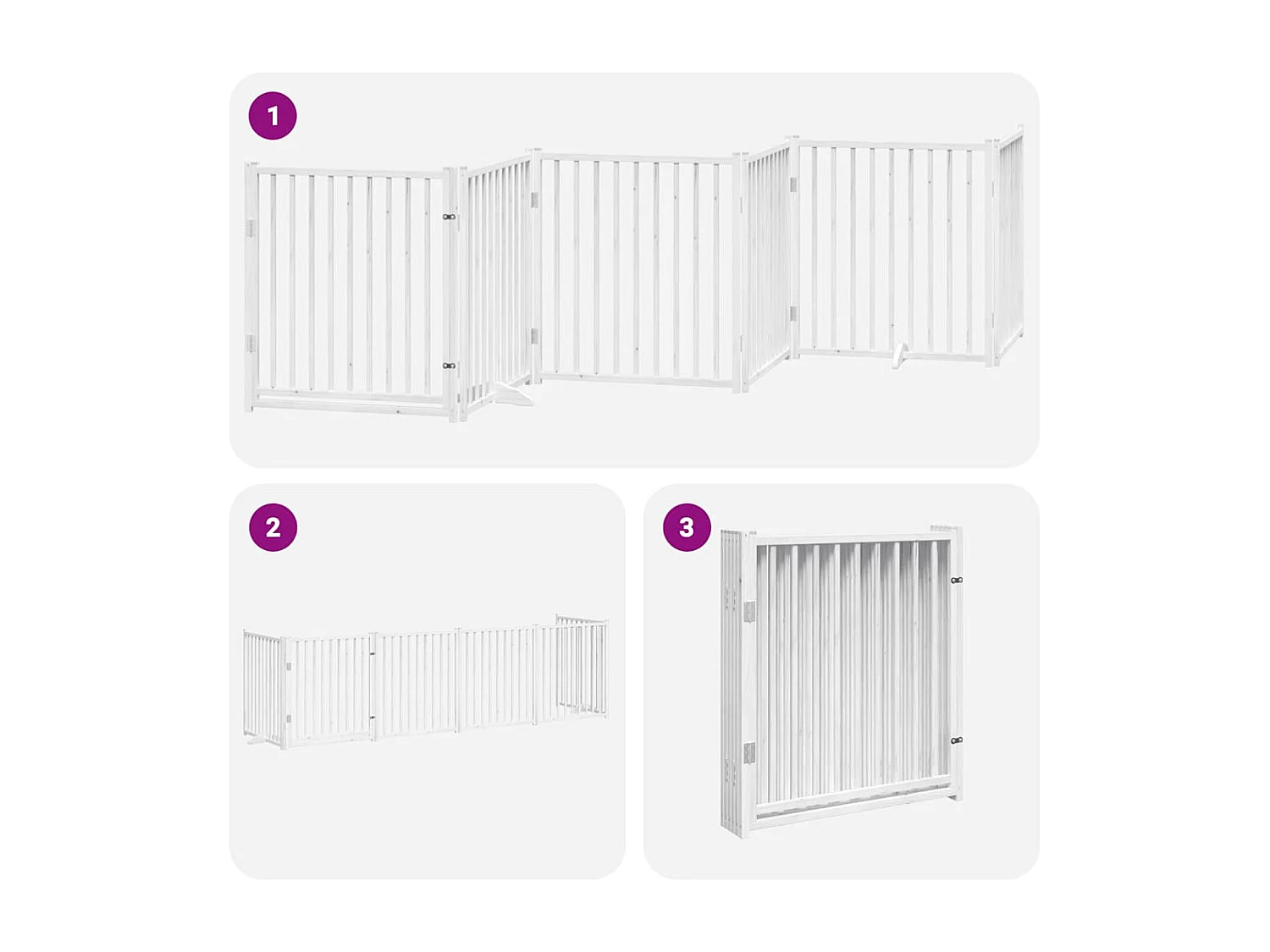 1

2

3