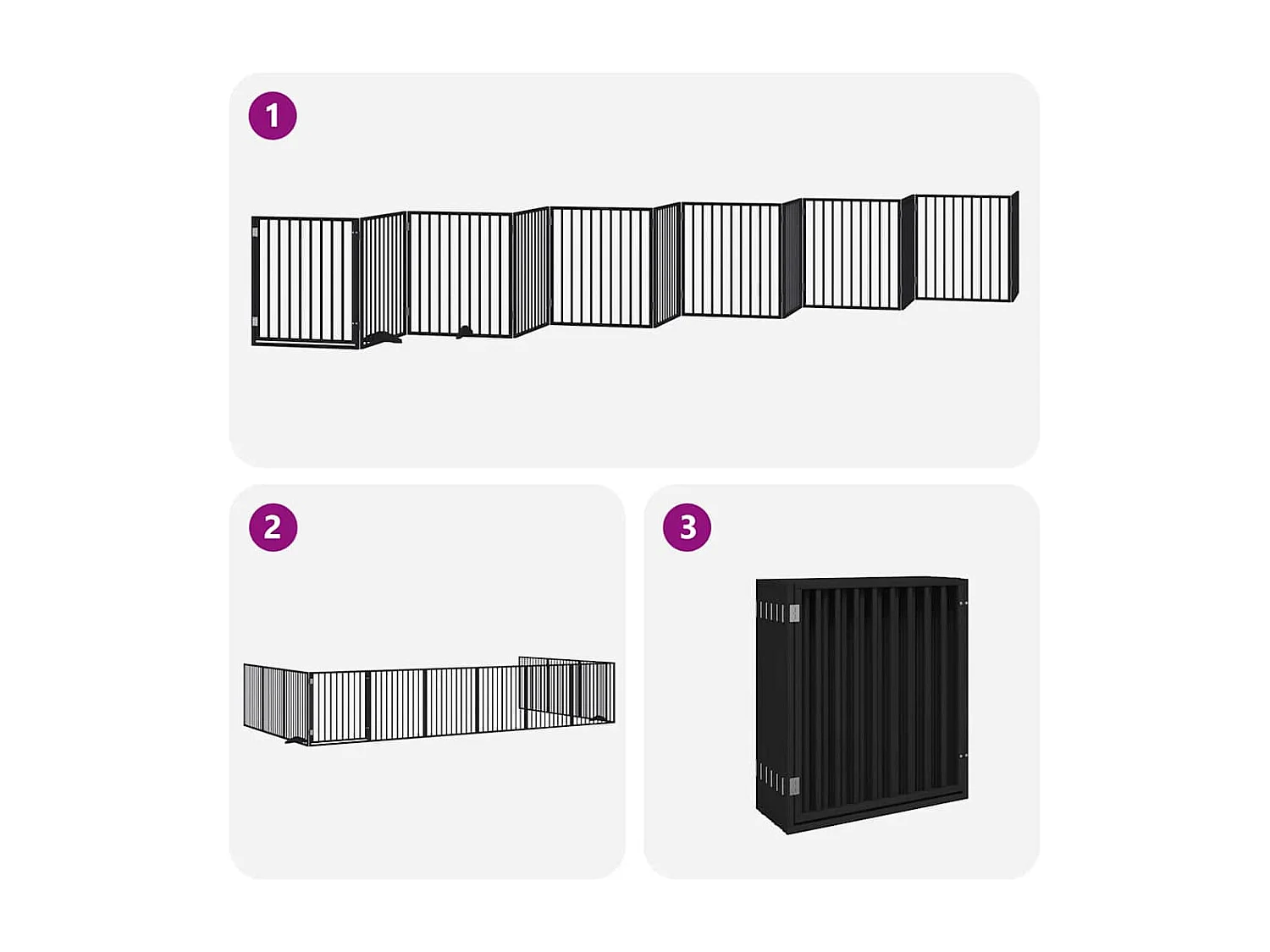 1

2

3