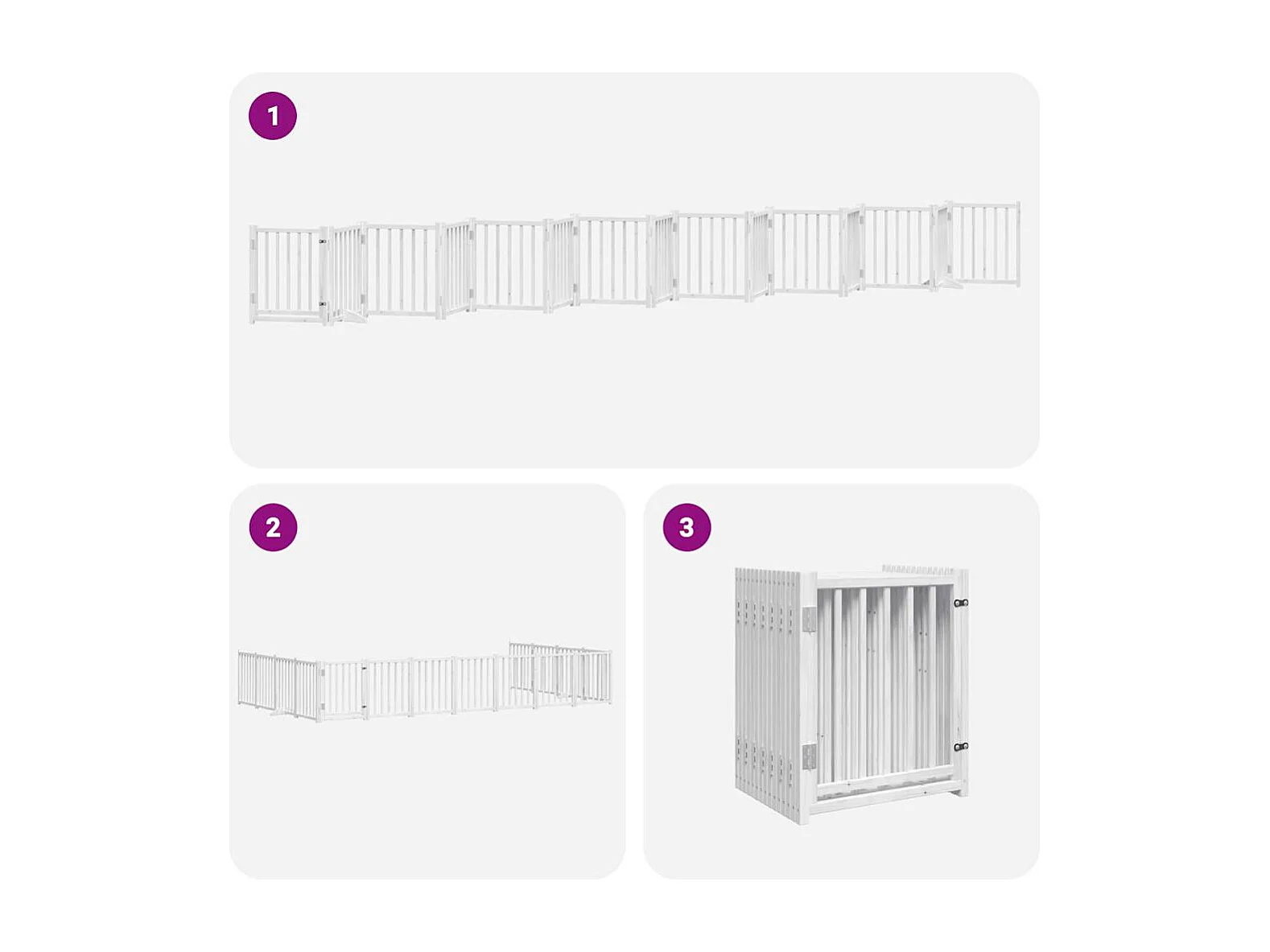 1

2

3