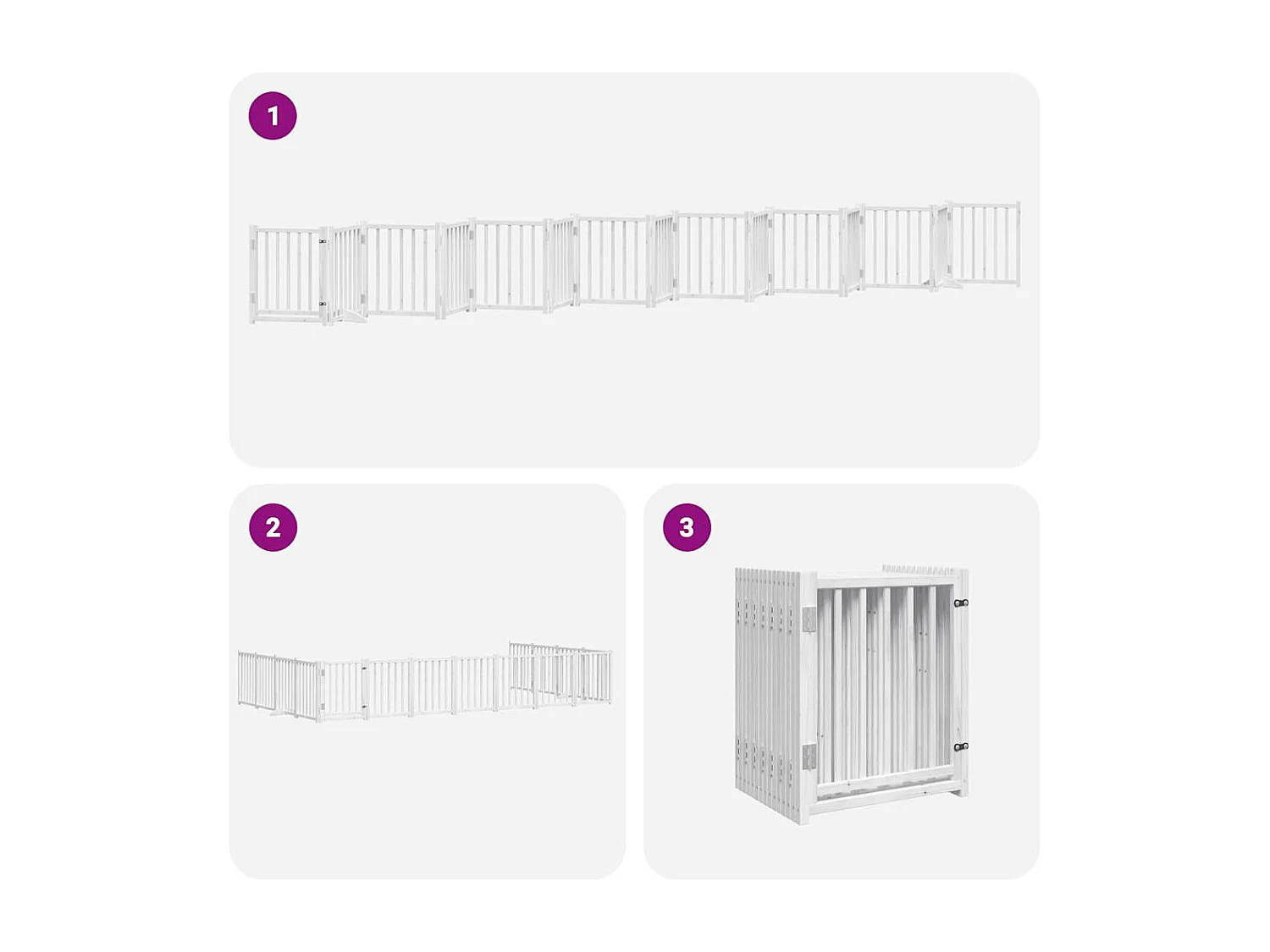 1

2

3