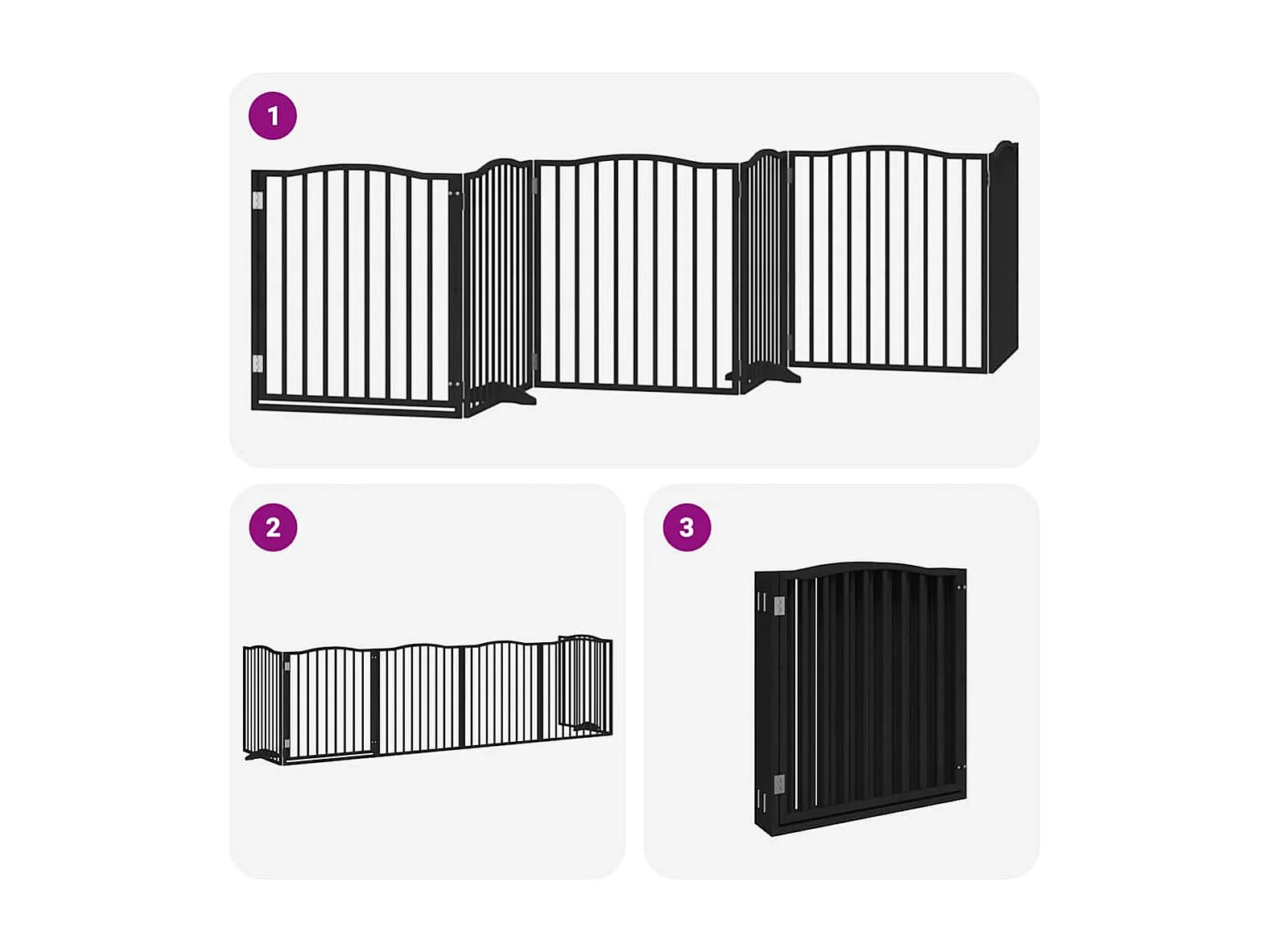 1

2

3