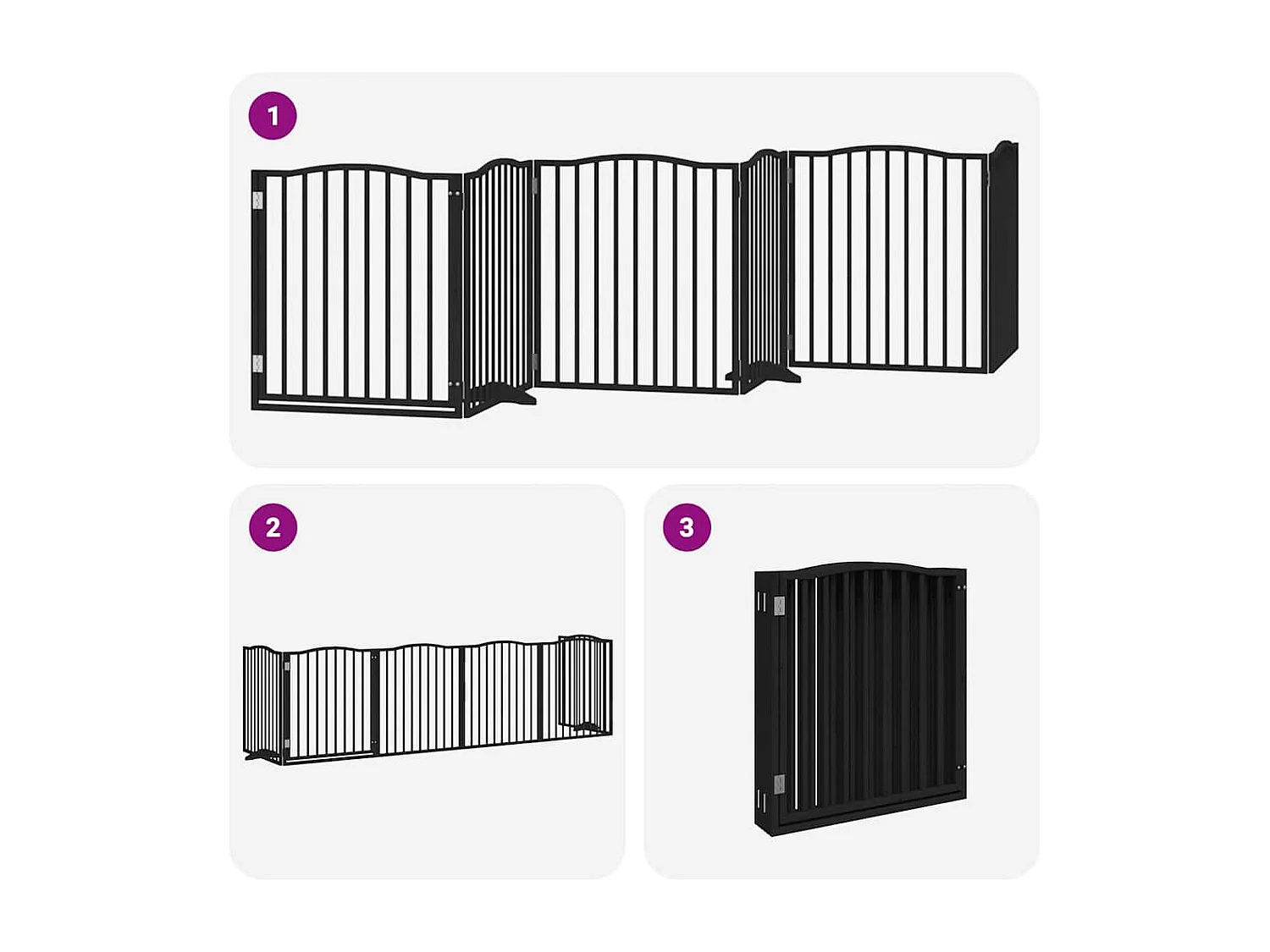 1

2

3