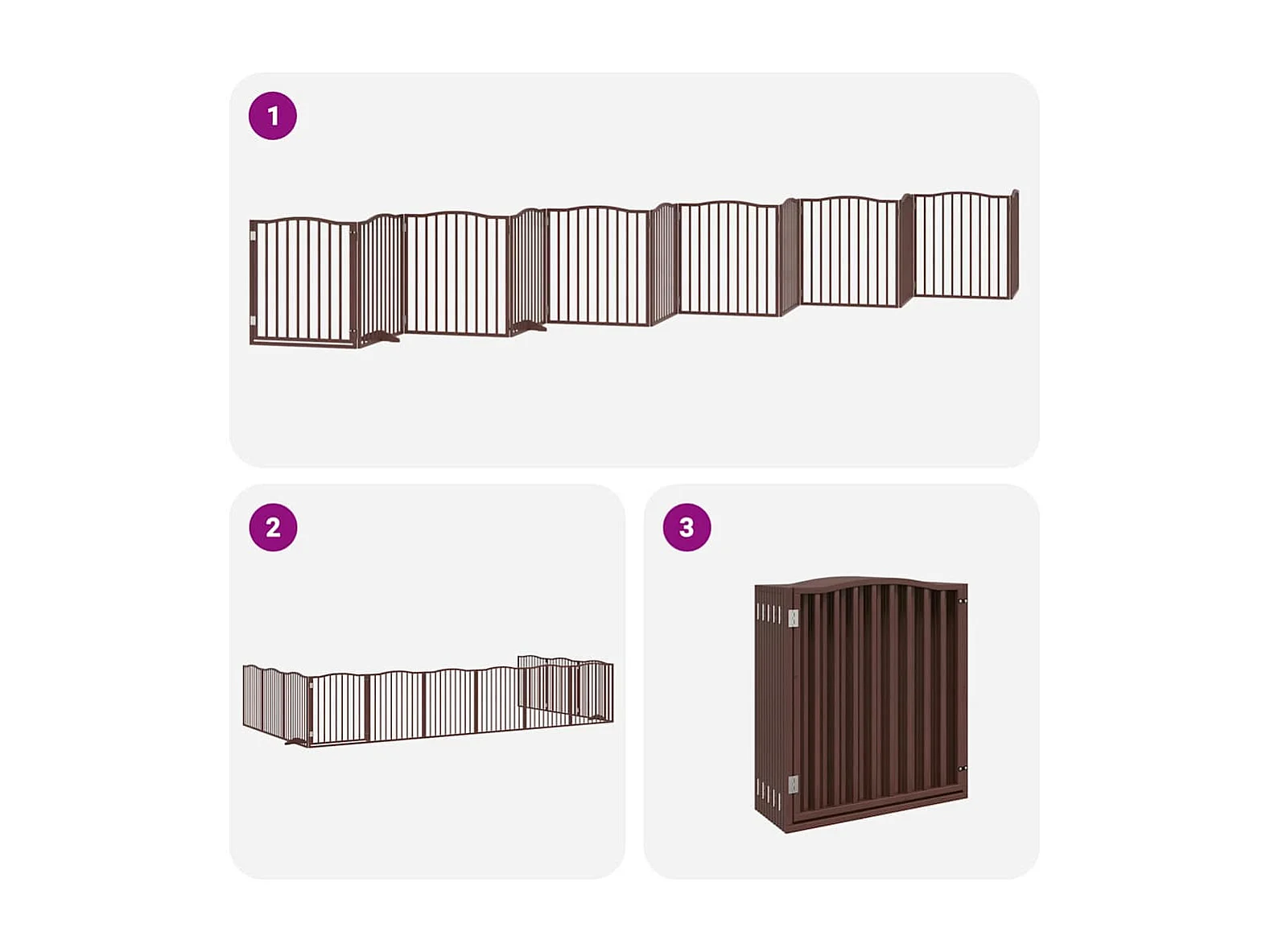 1

2

3