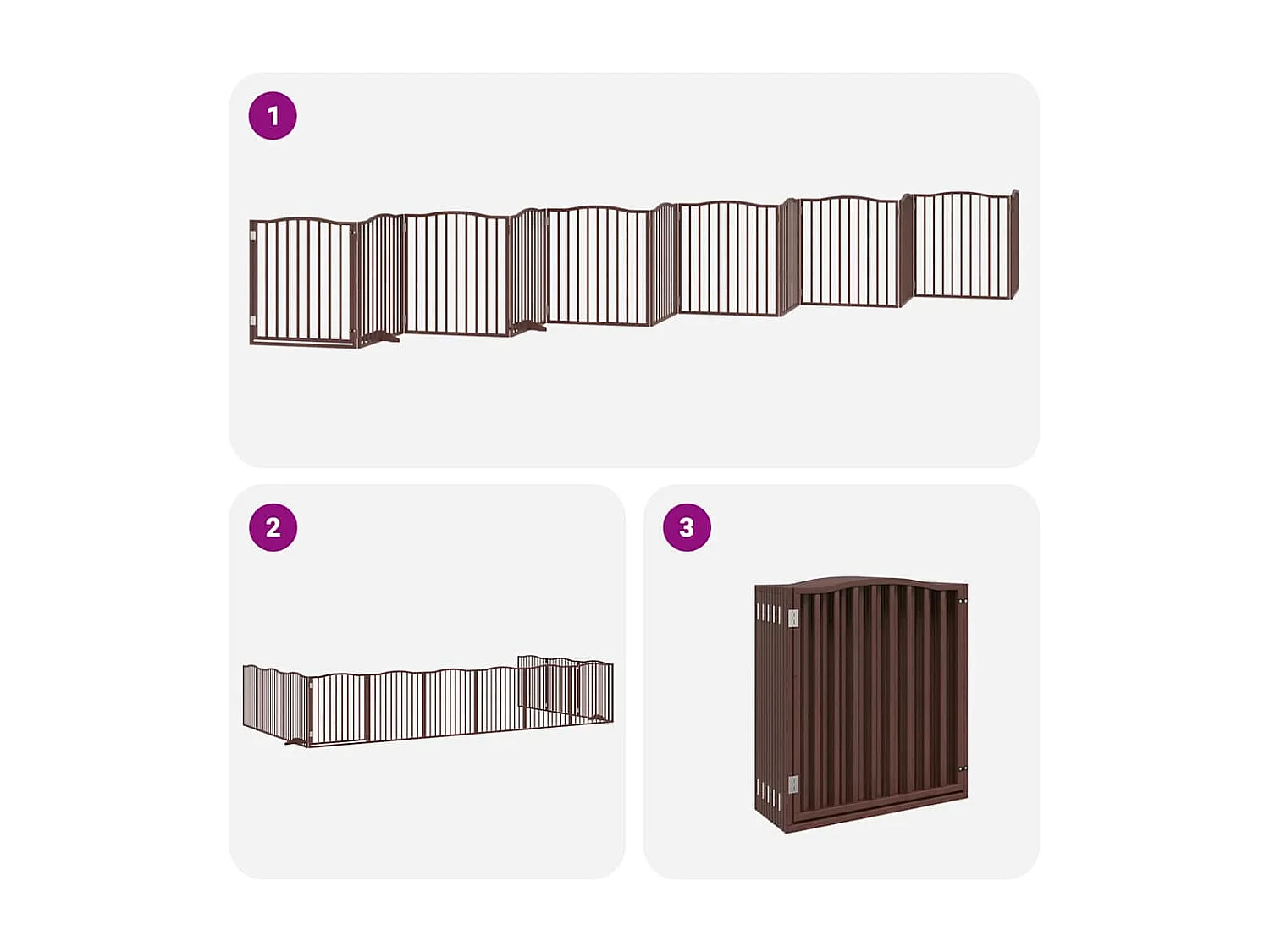 1

2

3