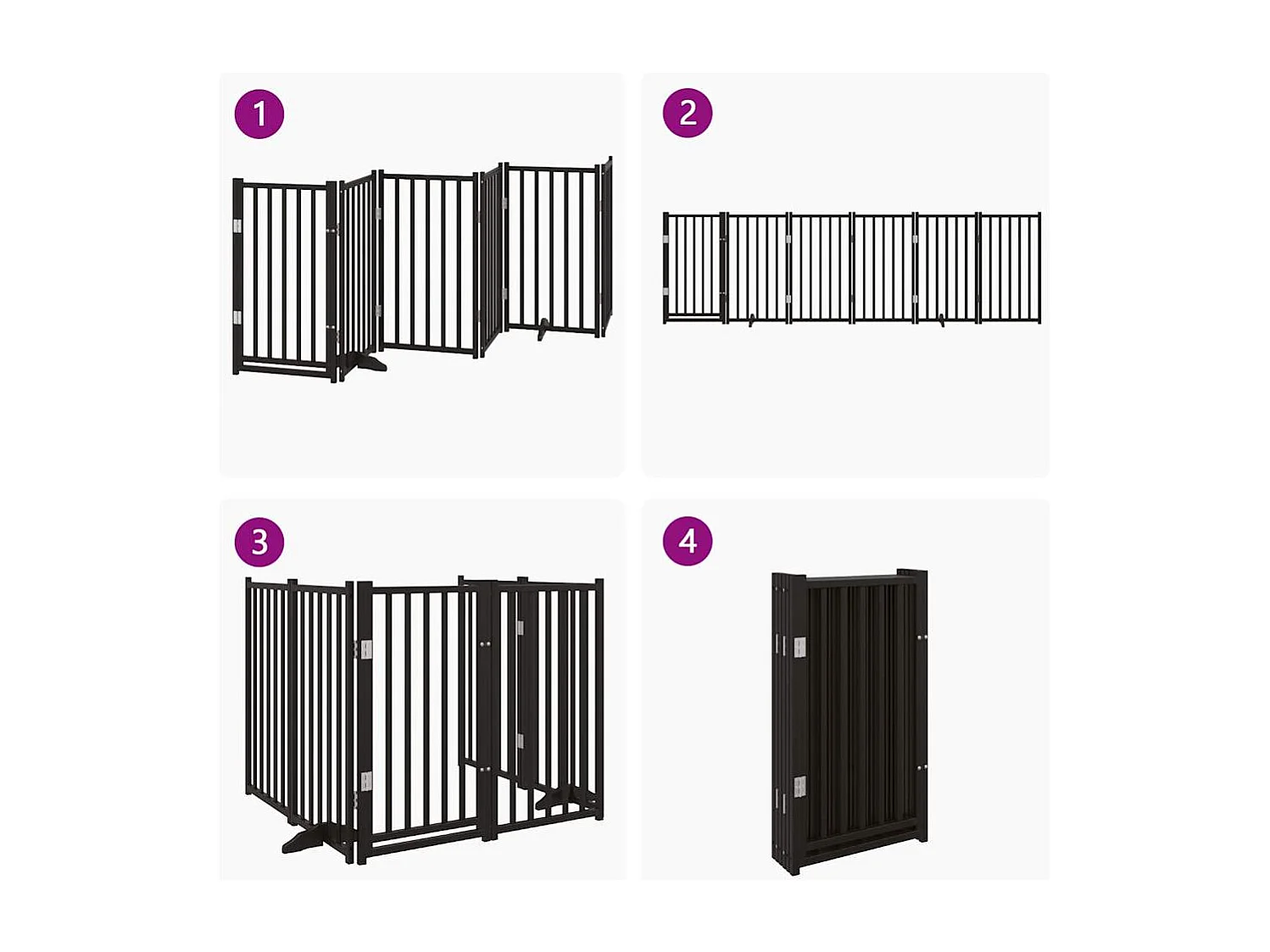 1

2

3

4