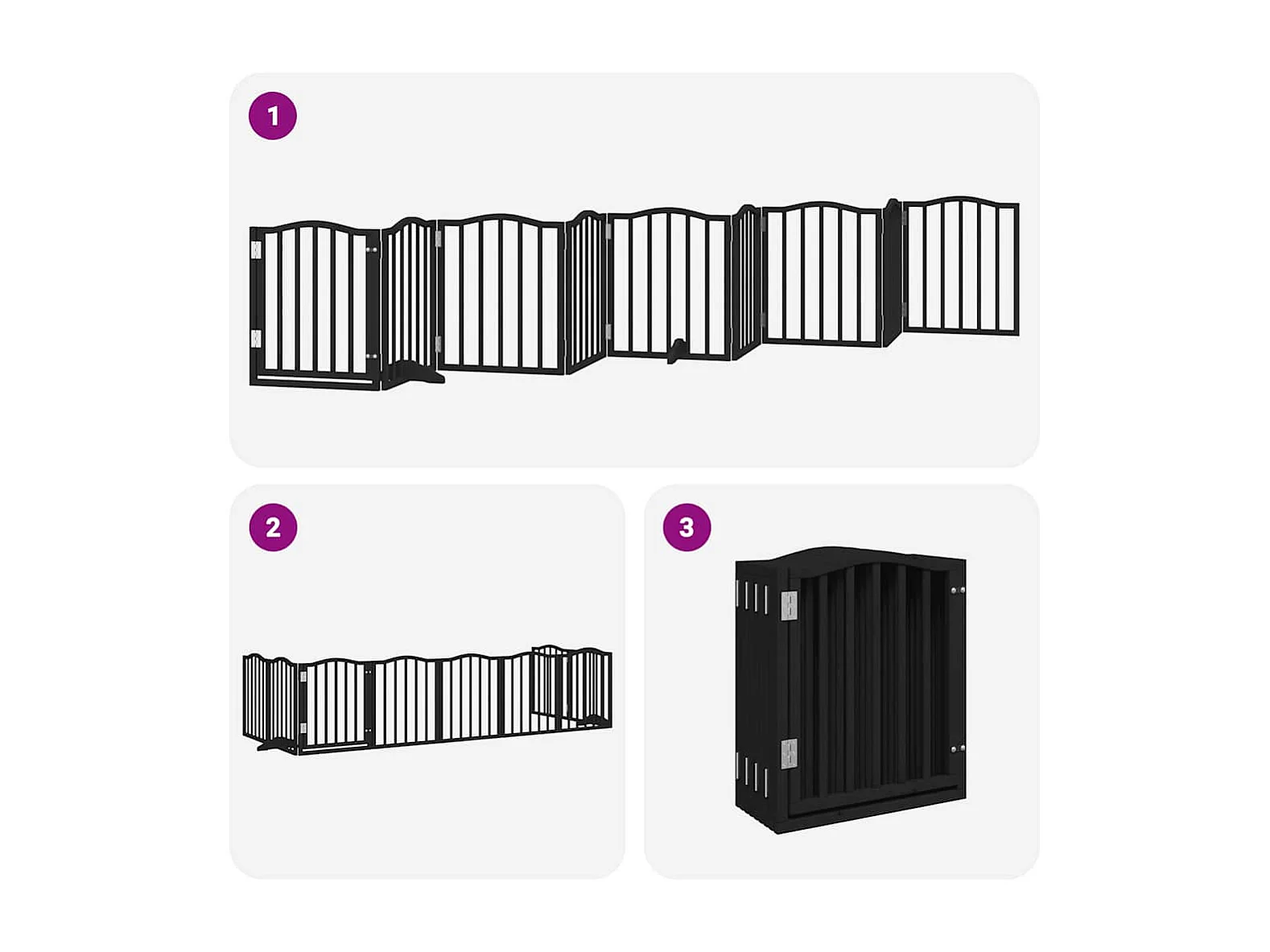 1

2

3