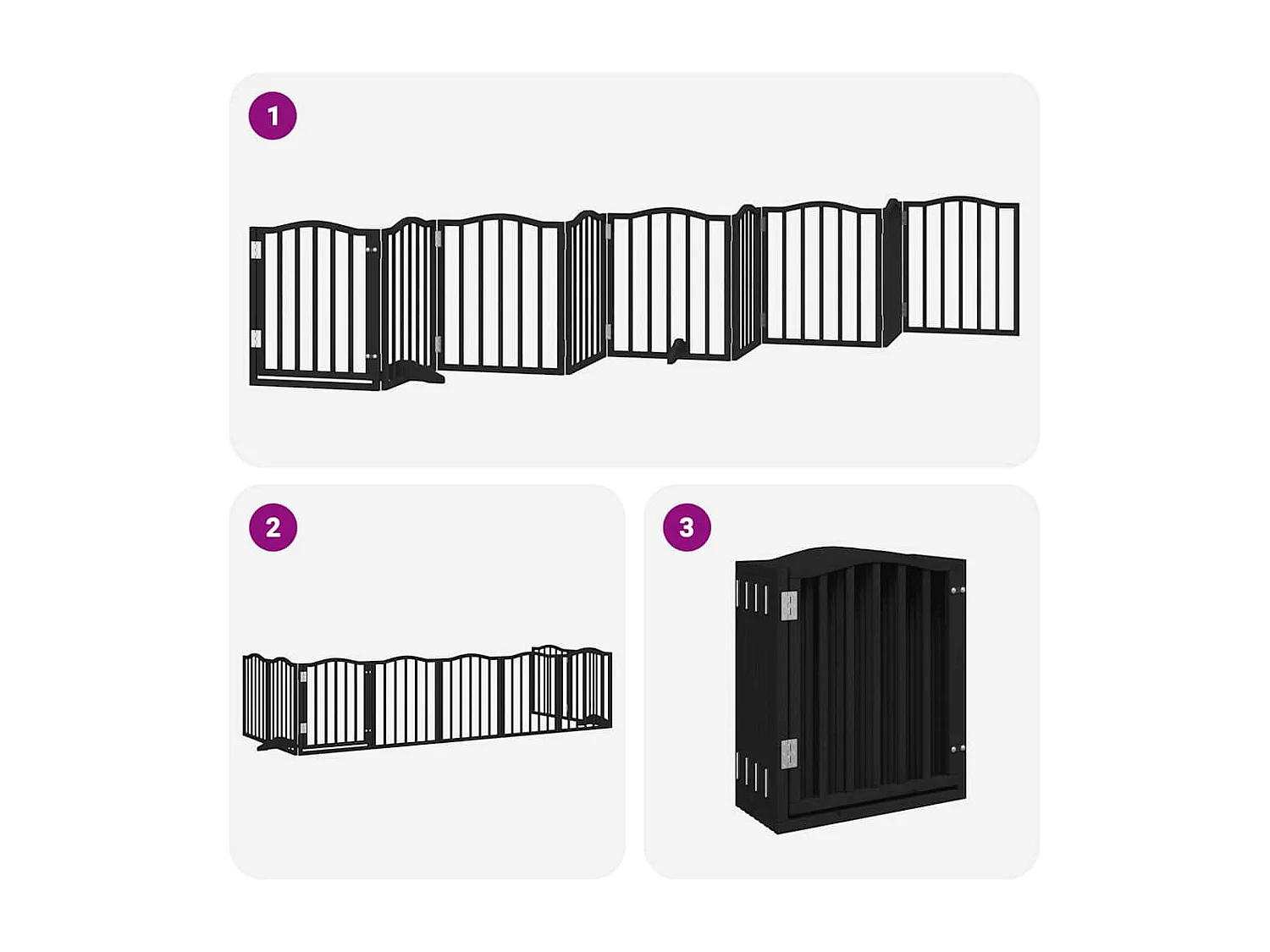 1

2

3