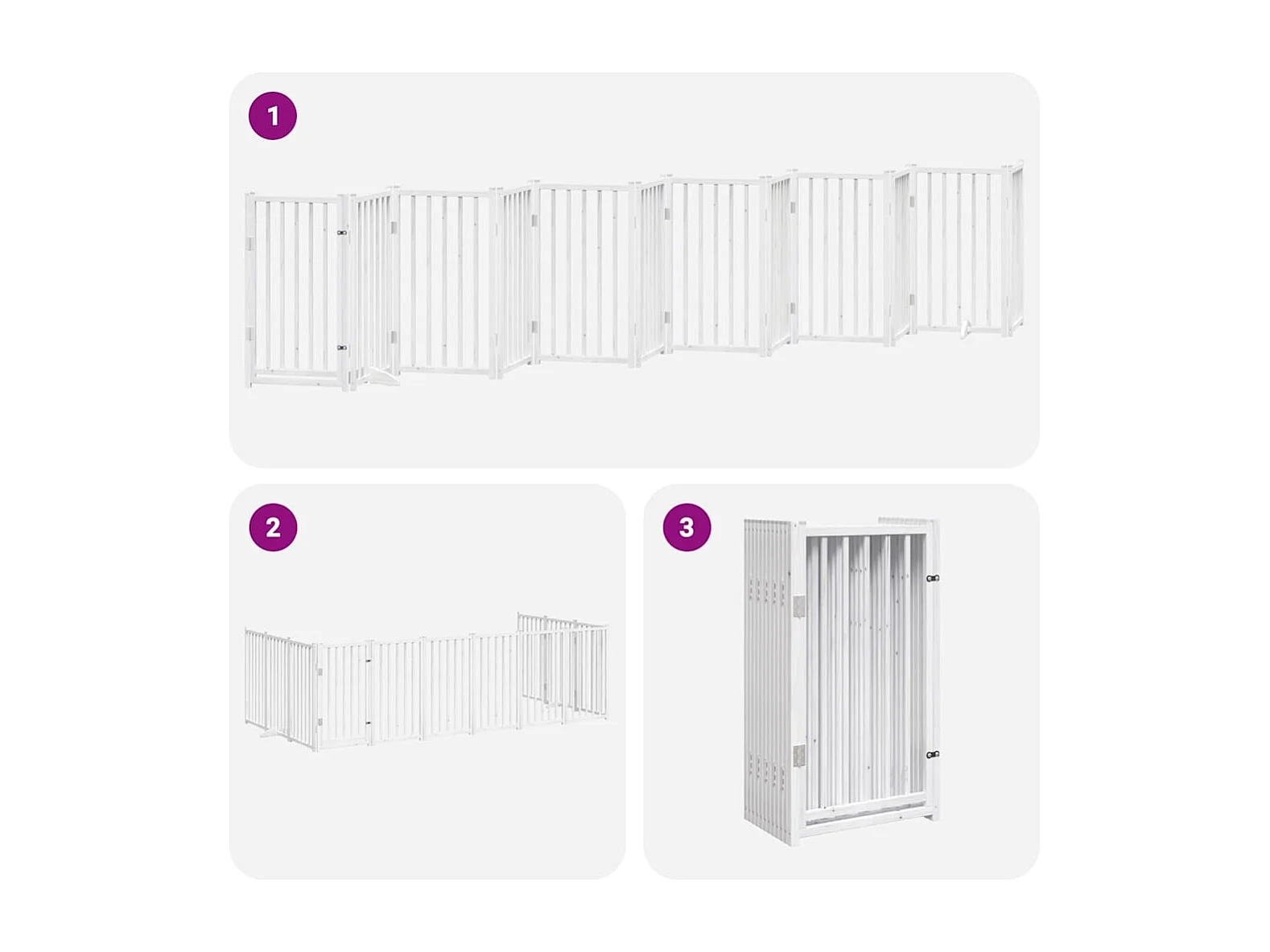 1

2

3