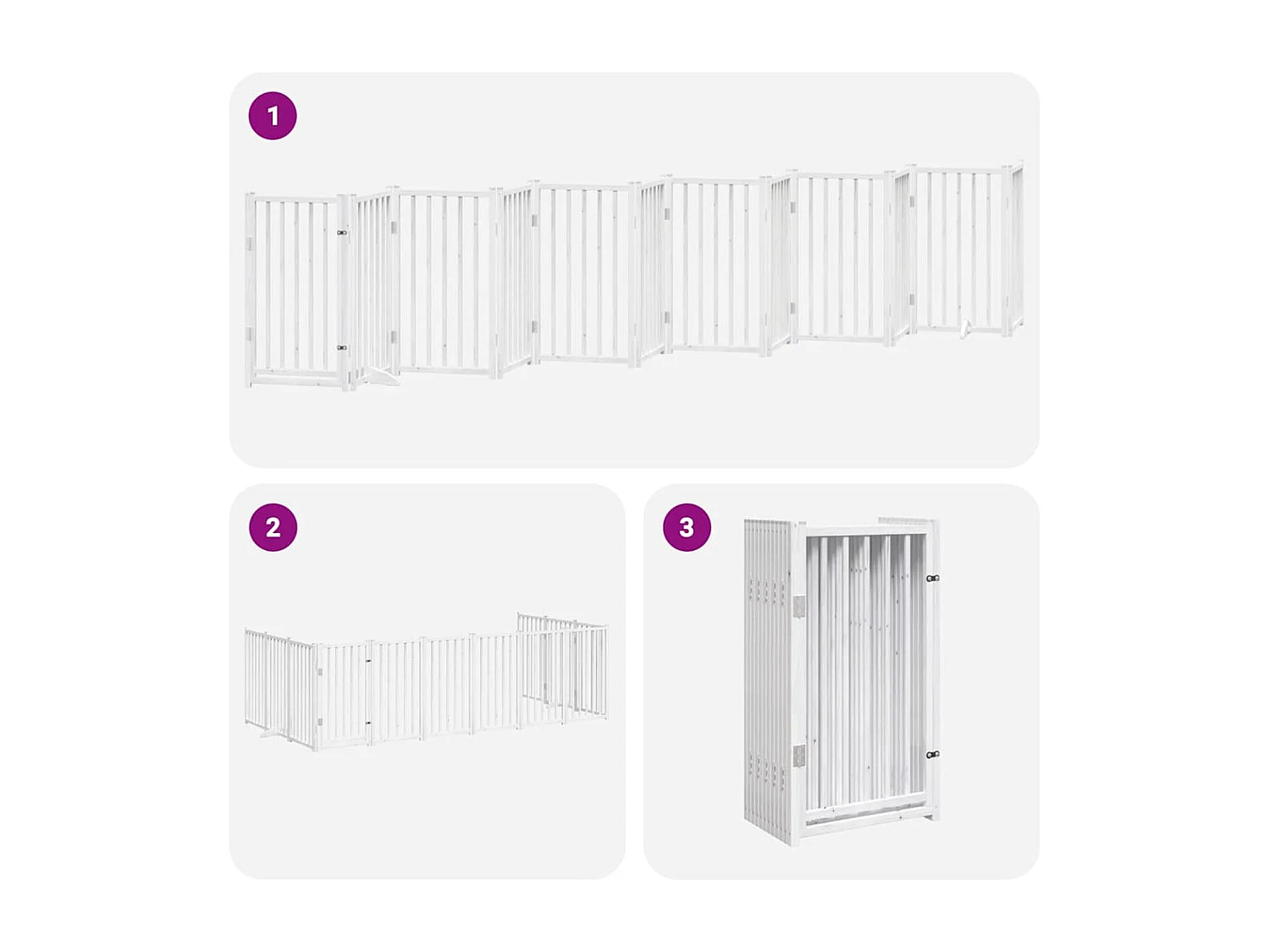 1

2

3