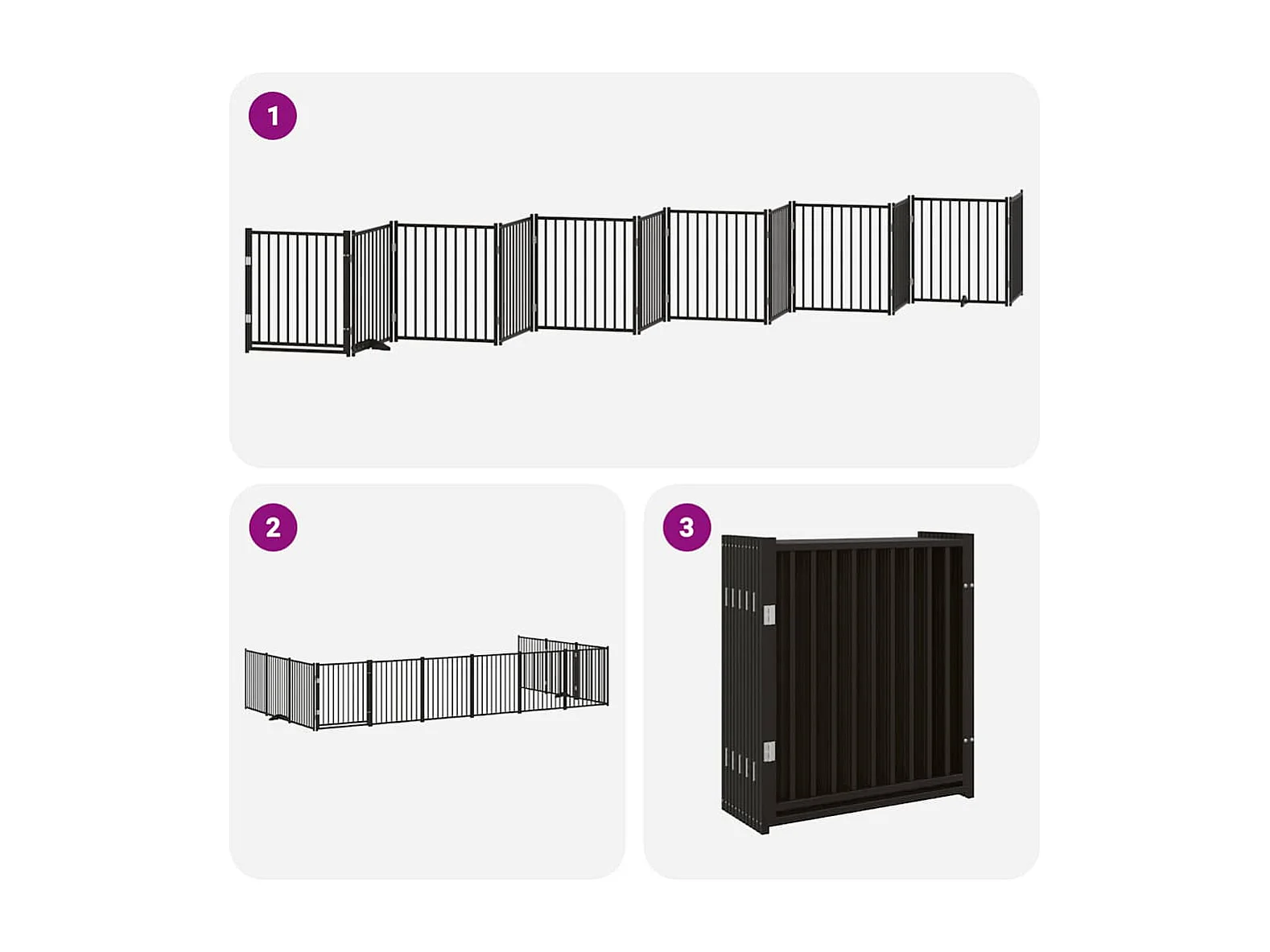 1

2

3