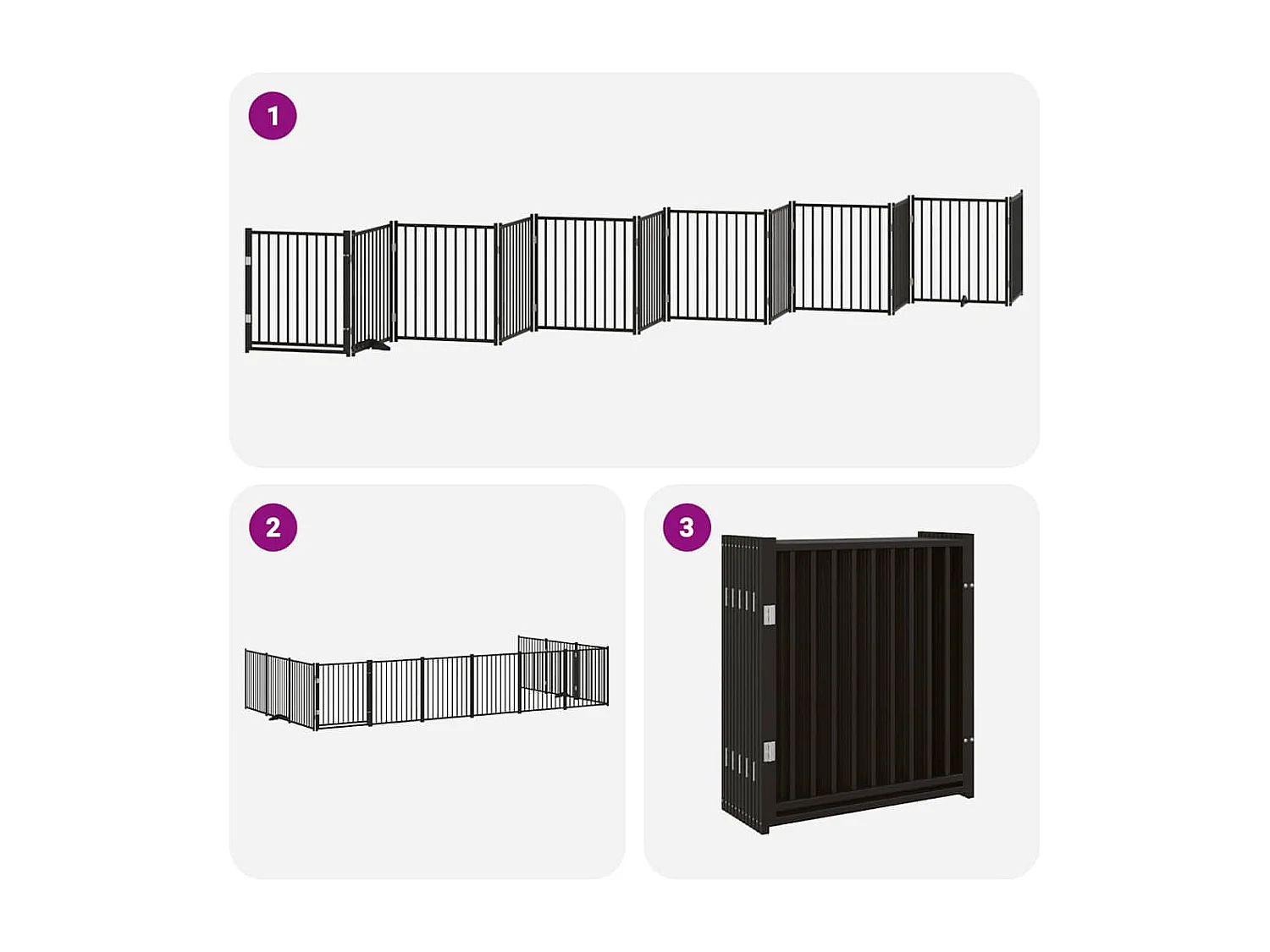 1

2

3