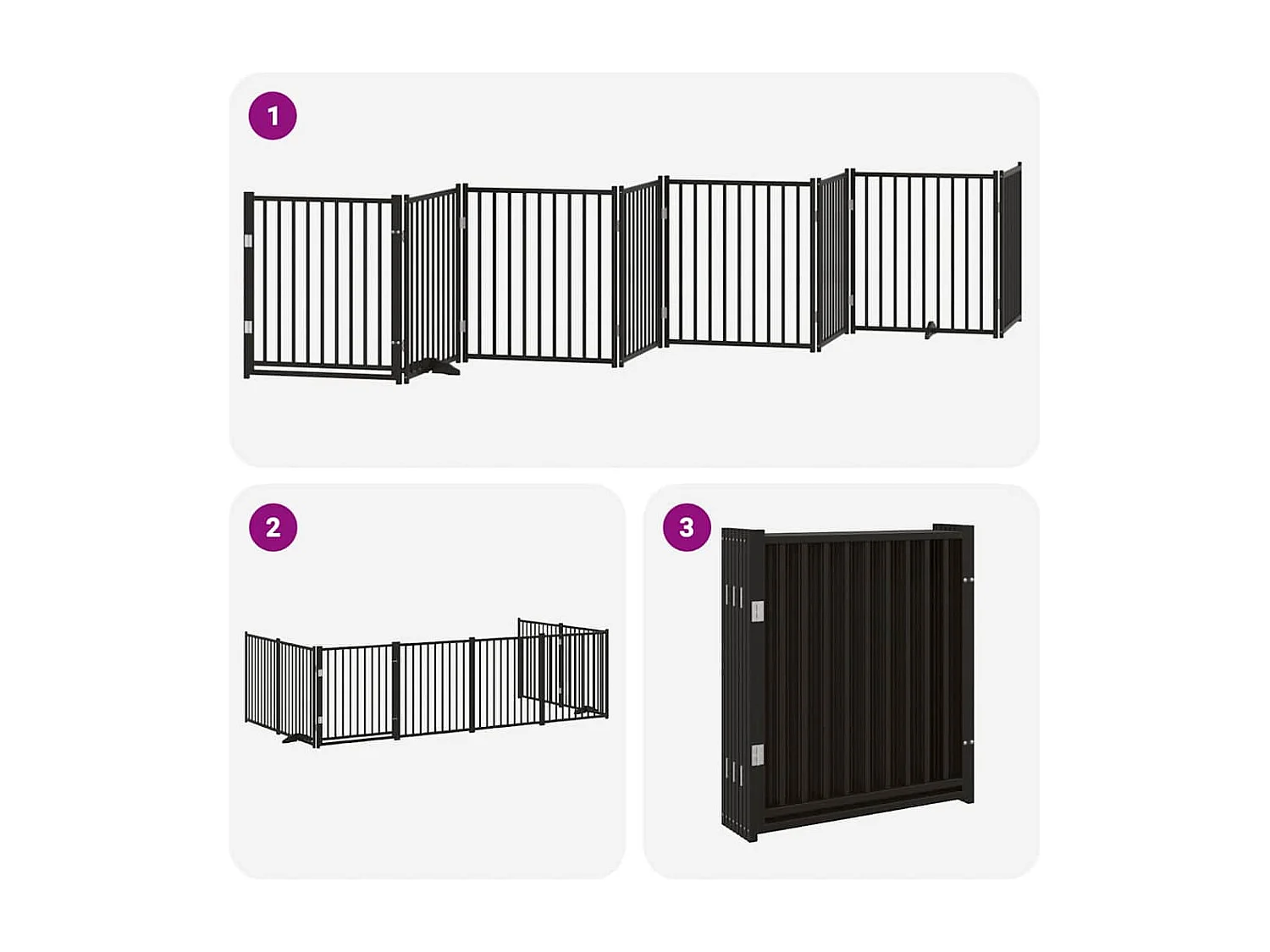 1

2

3