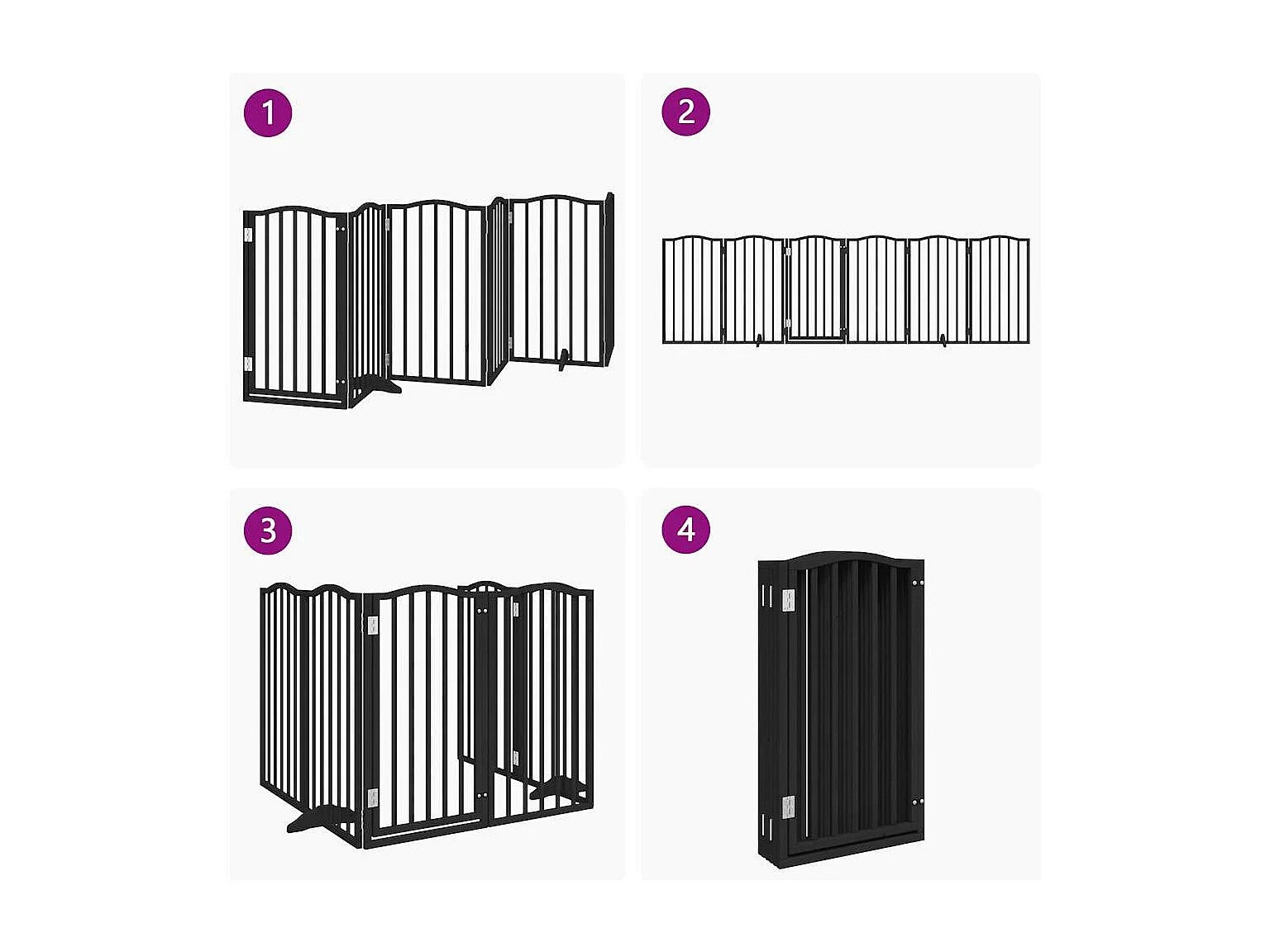 1

2

3

4