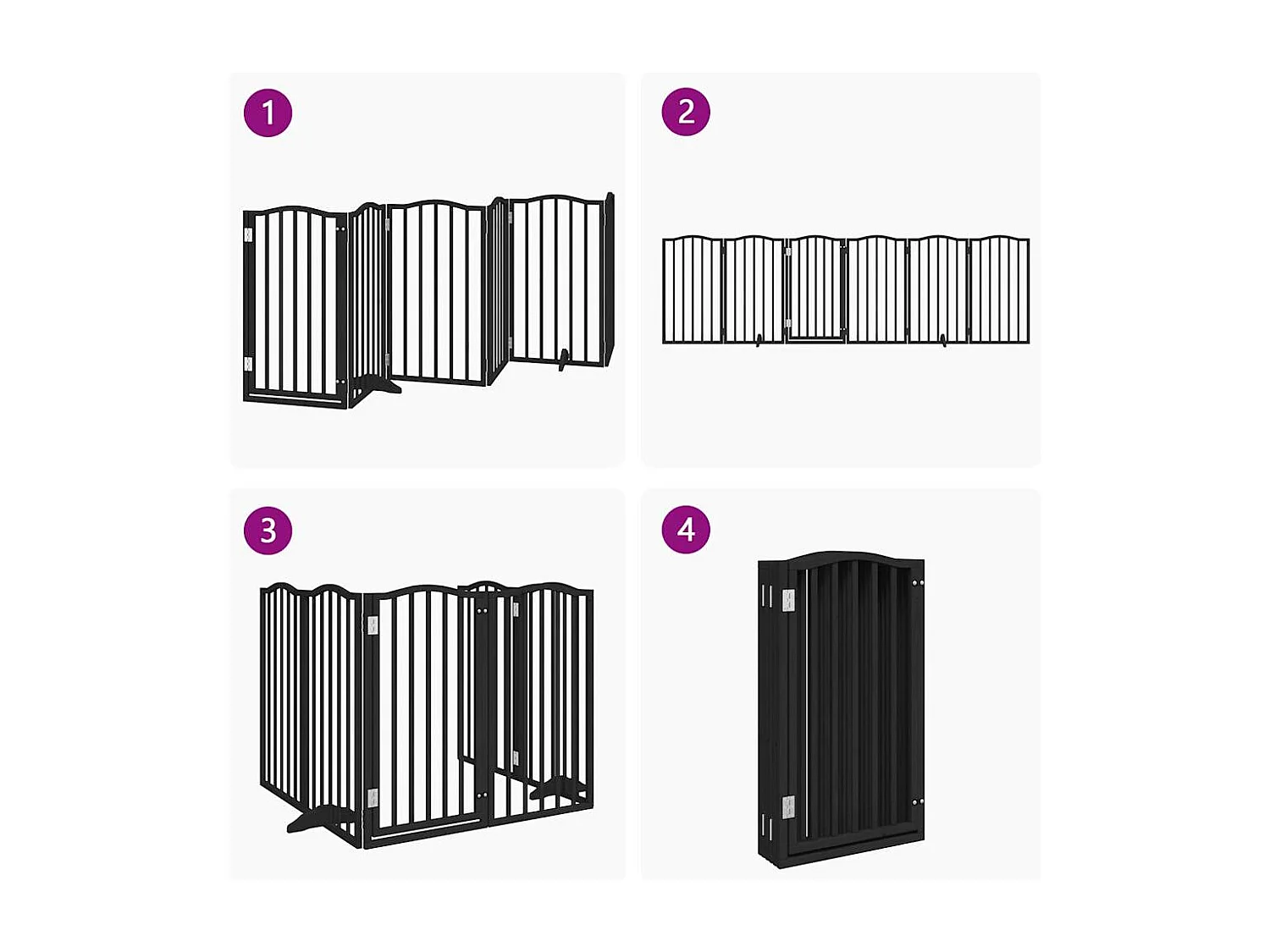 1

2

3

4