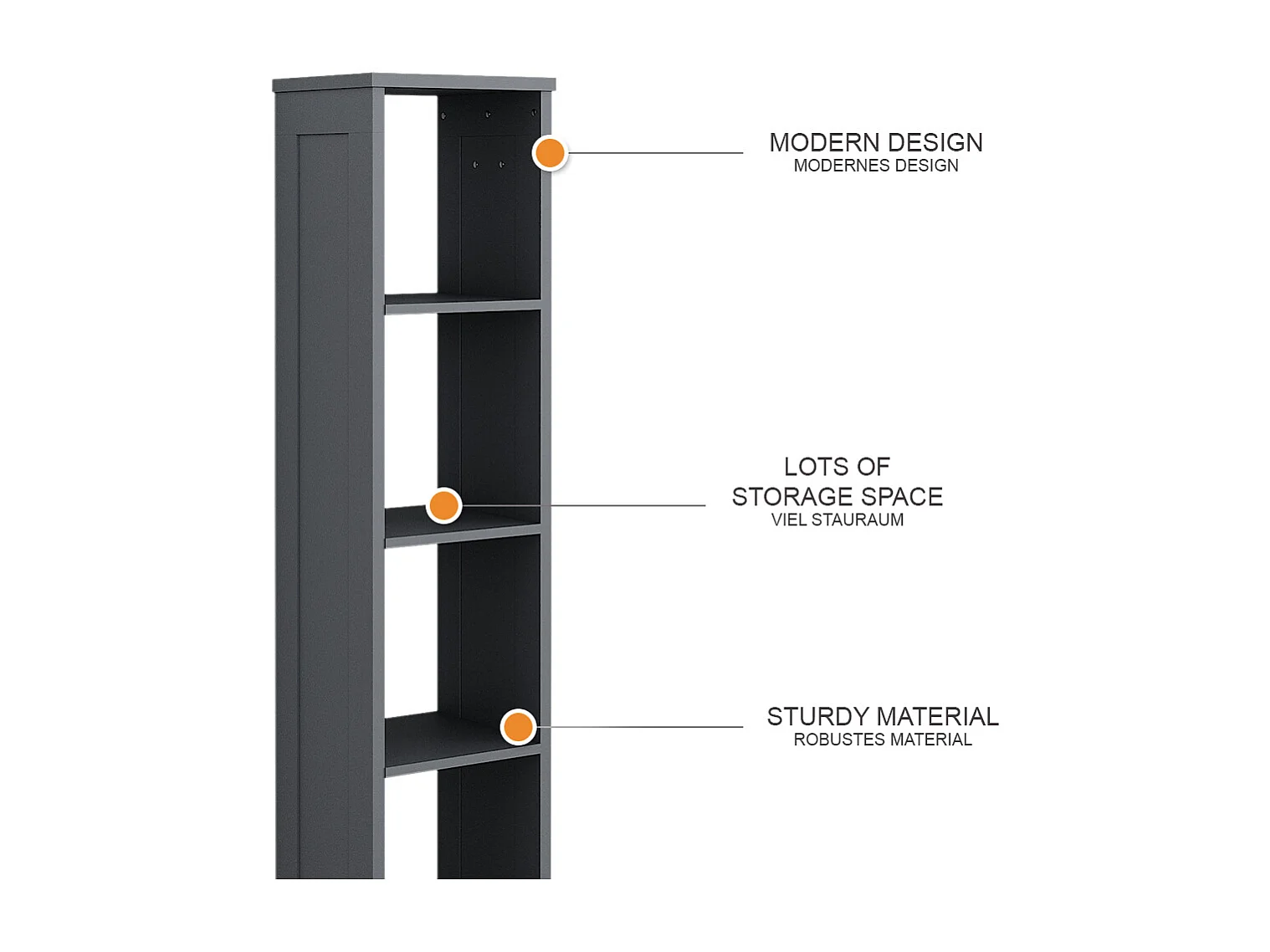 MODERN DESIGN
MODERNES DESIGN

LOTS OF
STORAGE SPACE
VIEL STAURAUM

STURDY MATERIAL
ROBUSTES MATERIAL