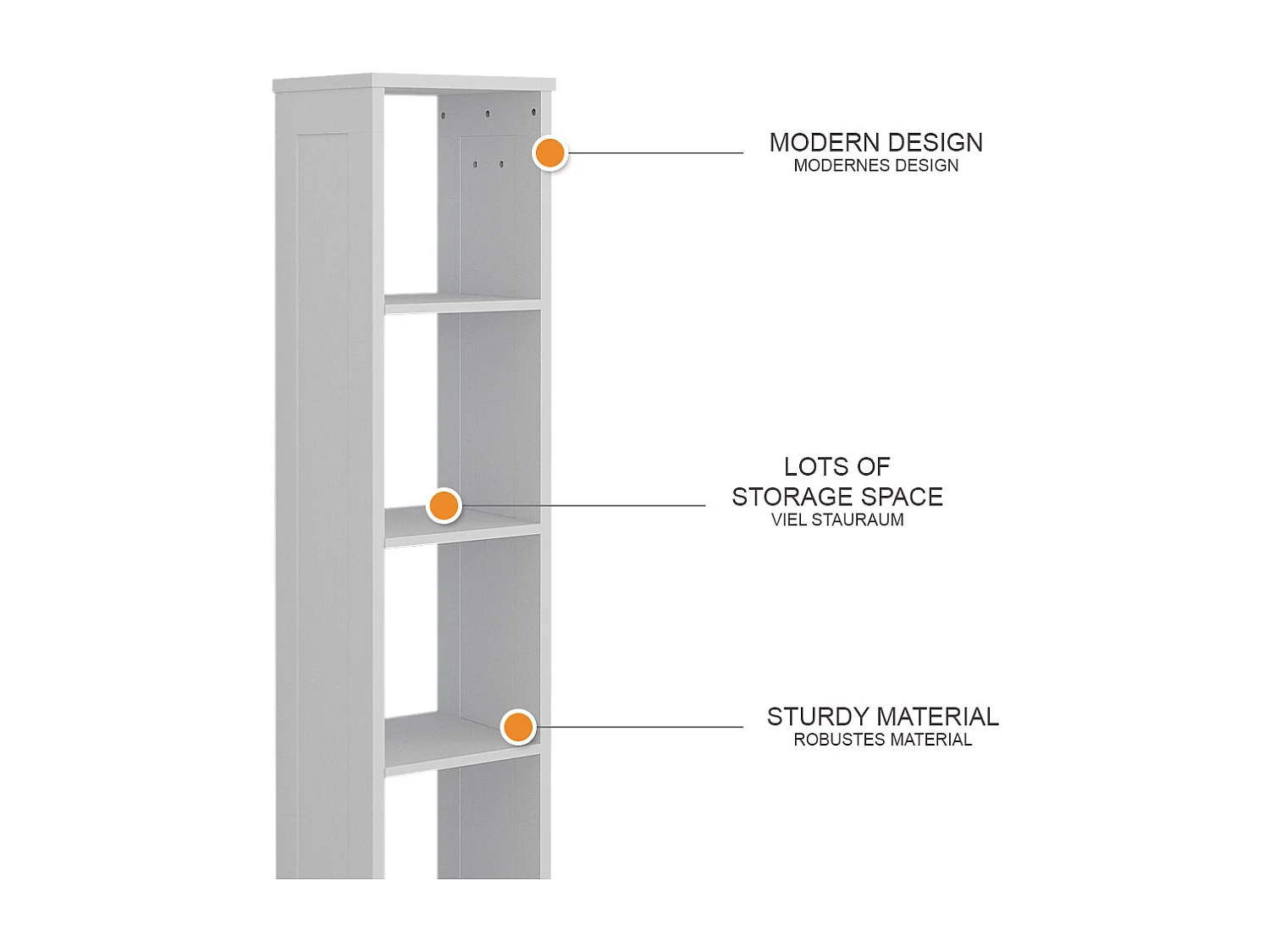 MODERN DESIGN
MODERNES DESIGN

LOTS OF
STORAGE SPACE
VIEL STAURAUM

STURDY MATERIAL
ROBUSTES MATERIAL