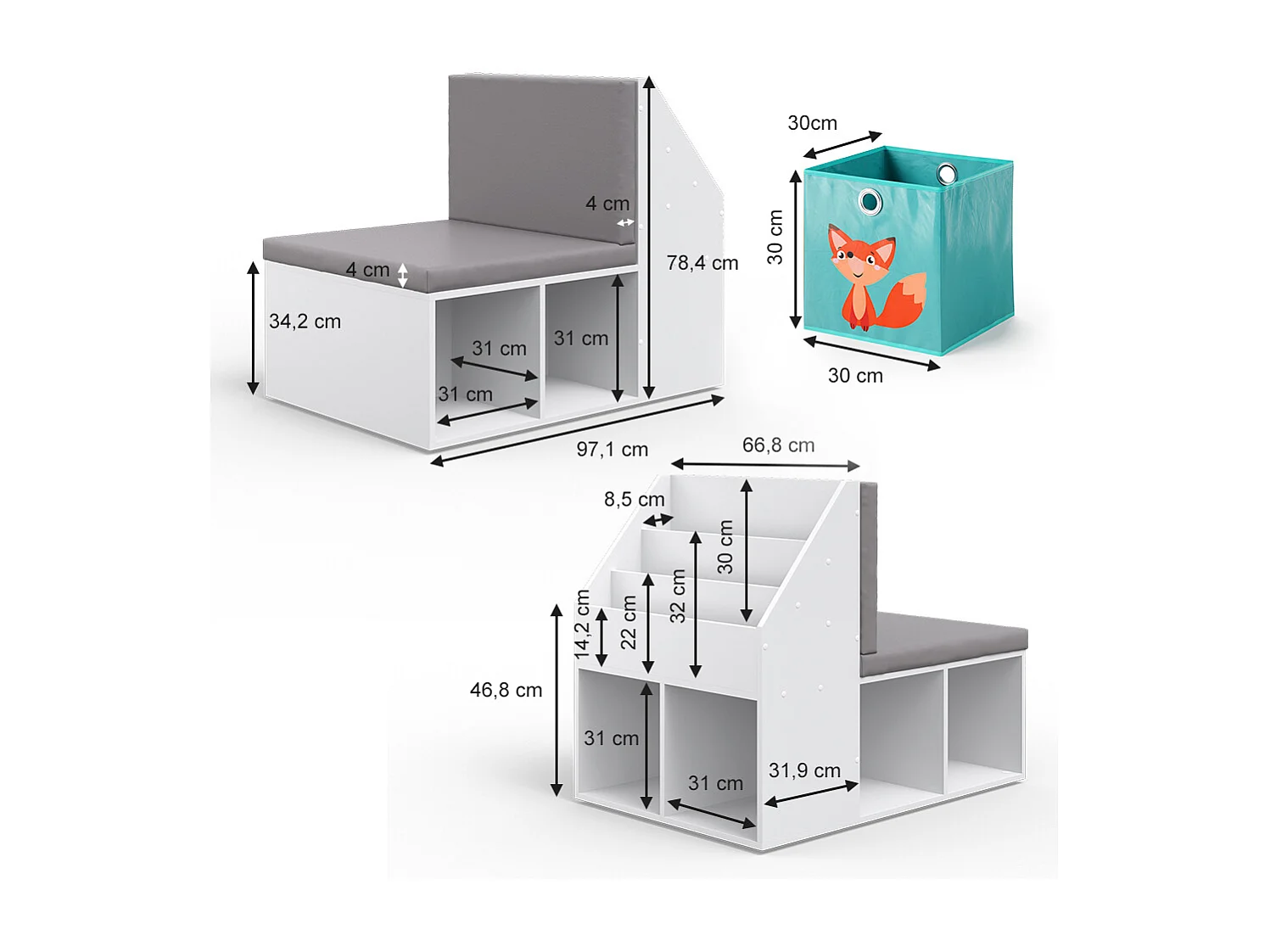 4 cm
78,4 cm
4 cm
34,2 cm
31 cm
31 cm
31 cm
97,1 cm
30cm
30 cm
30 cm
66,8 cm
8,5 cm
30 cm
32 cm
22 cm
14,2 cm
46,8 cm
31 cm
31 cm
31,9 cm