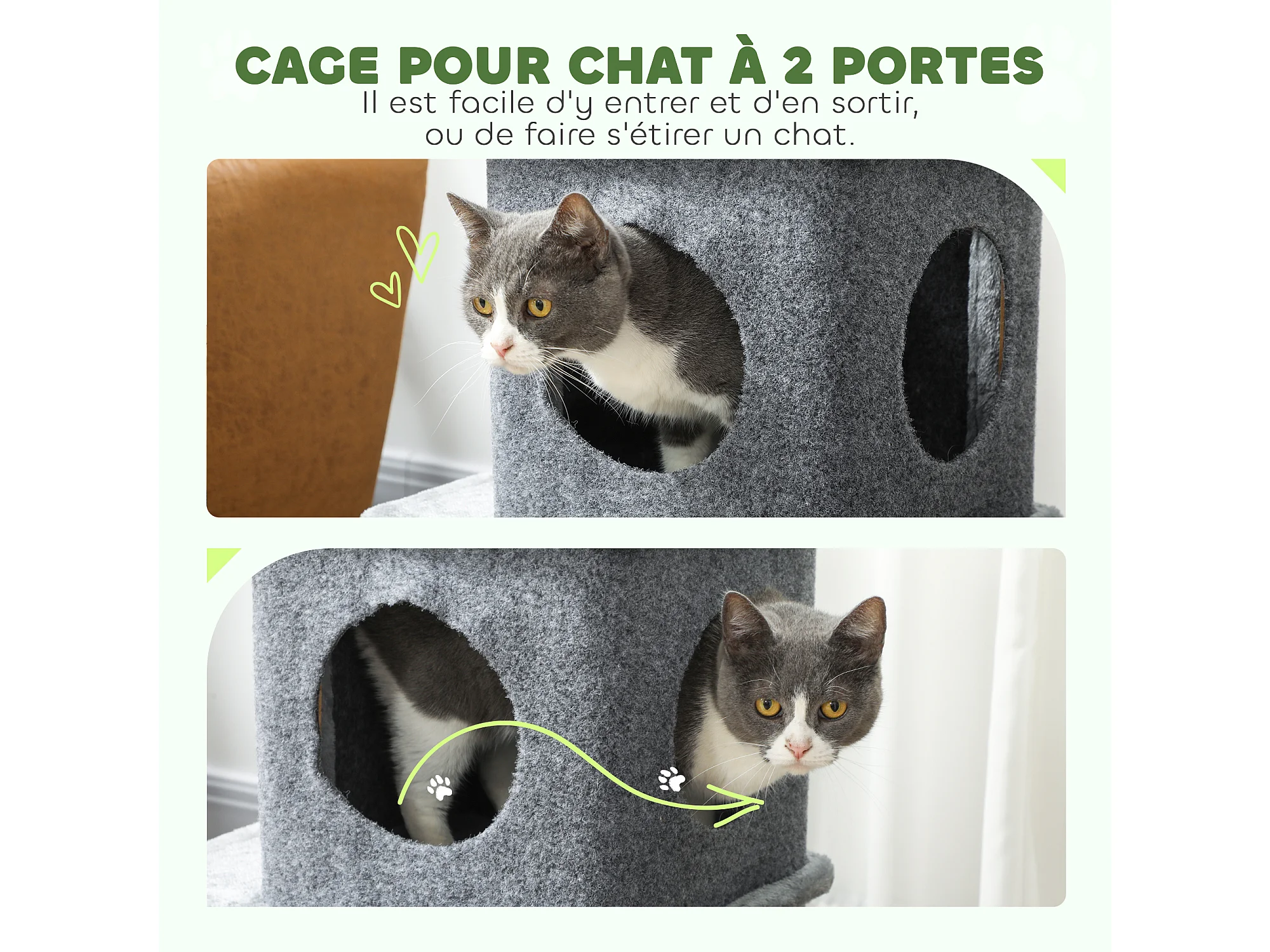 CAGE POUR CHAT À 2 PORTES

Il est facile d'y entrer et d'en sortir, ou de faire s'étirer un chat.