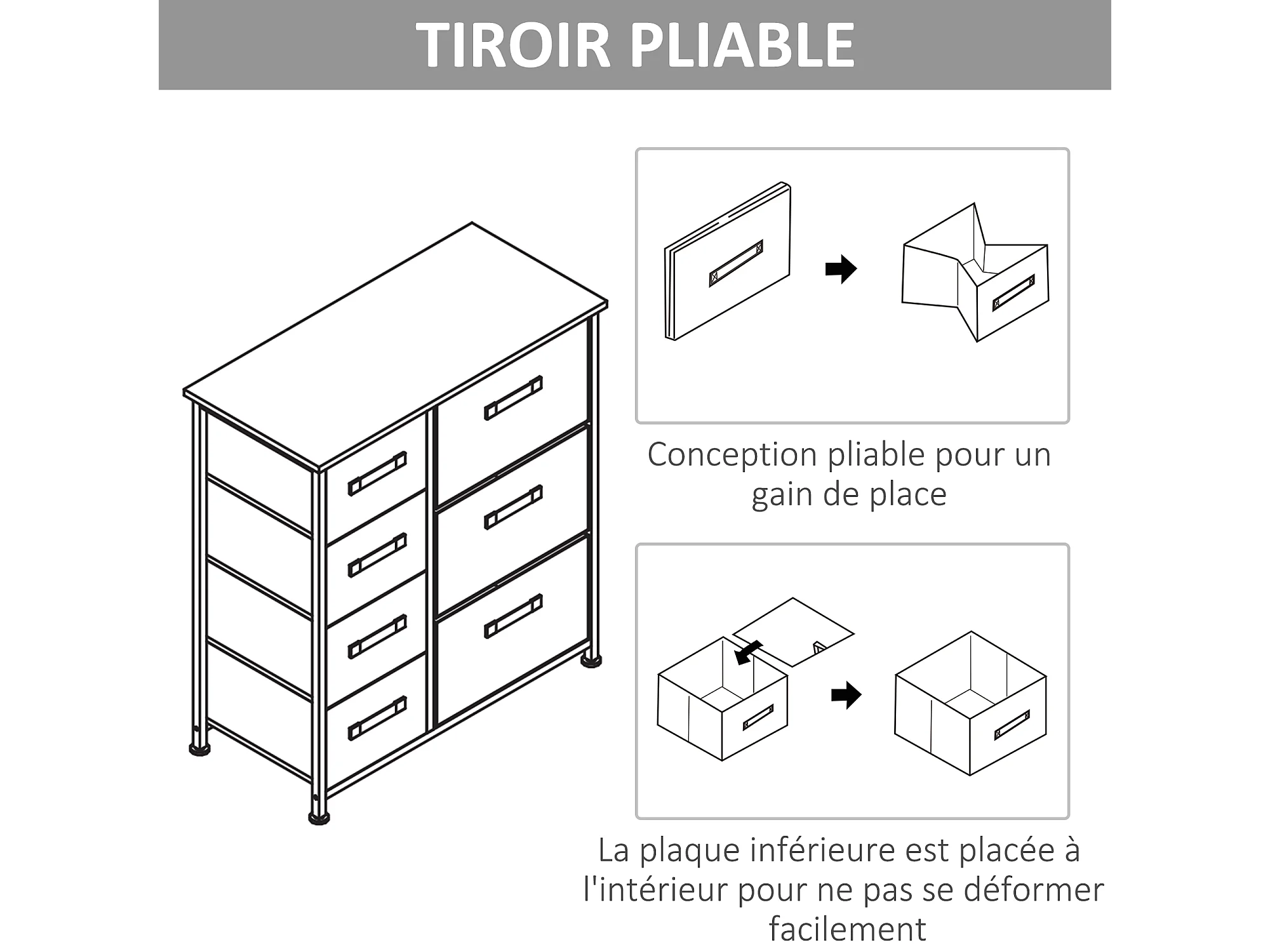 TIROIR PLIABLE

Conception pliable pour un gain de place

La plaque inférieure est placée à l'intérieur pour ne pas se déformer facilement