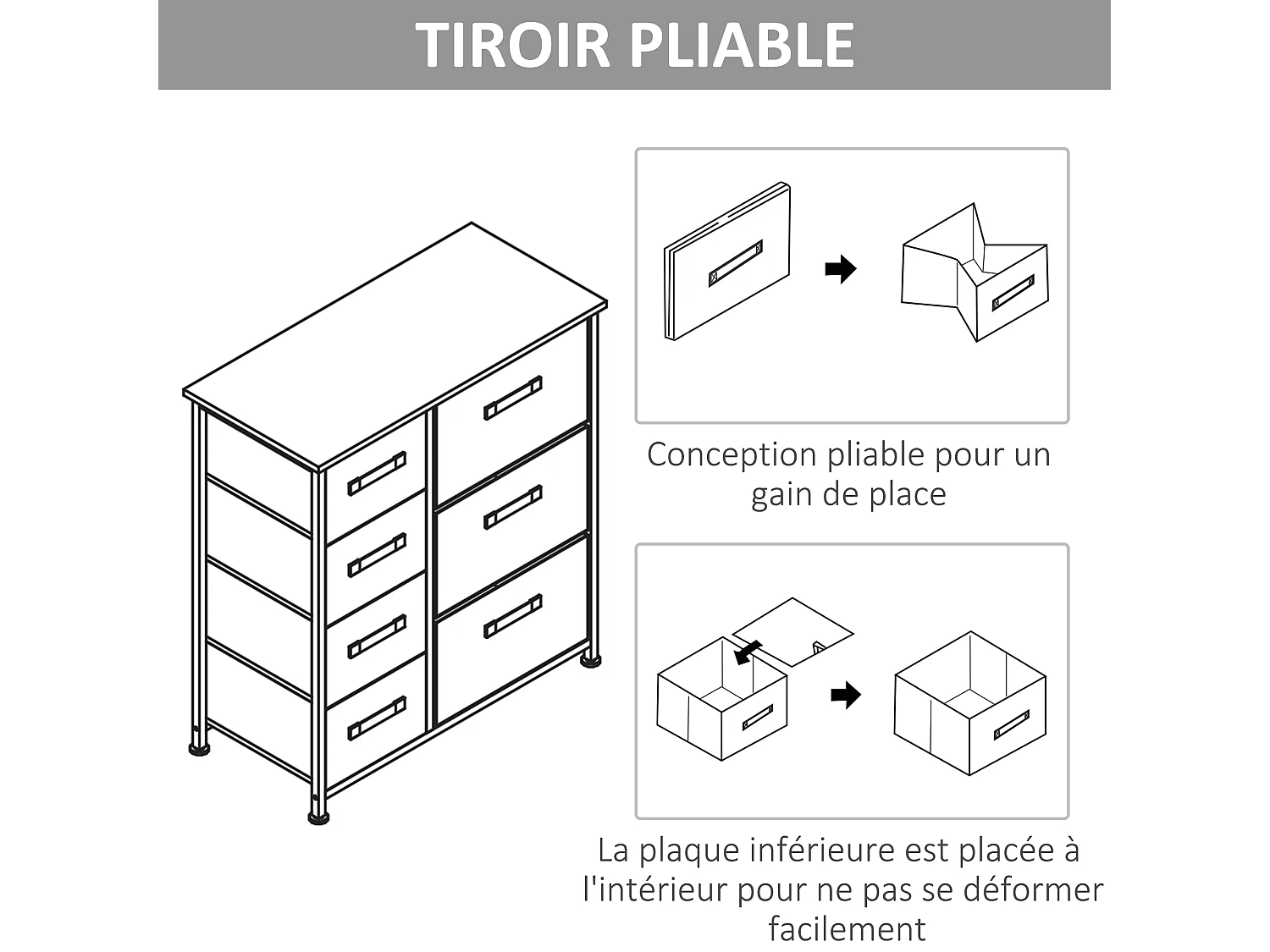 TIROIR PLIABLE

Conception pliable pour un gain de place

La plaque inférieure est placée à l'intérieur pour ne pas se déformer facilement