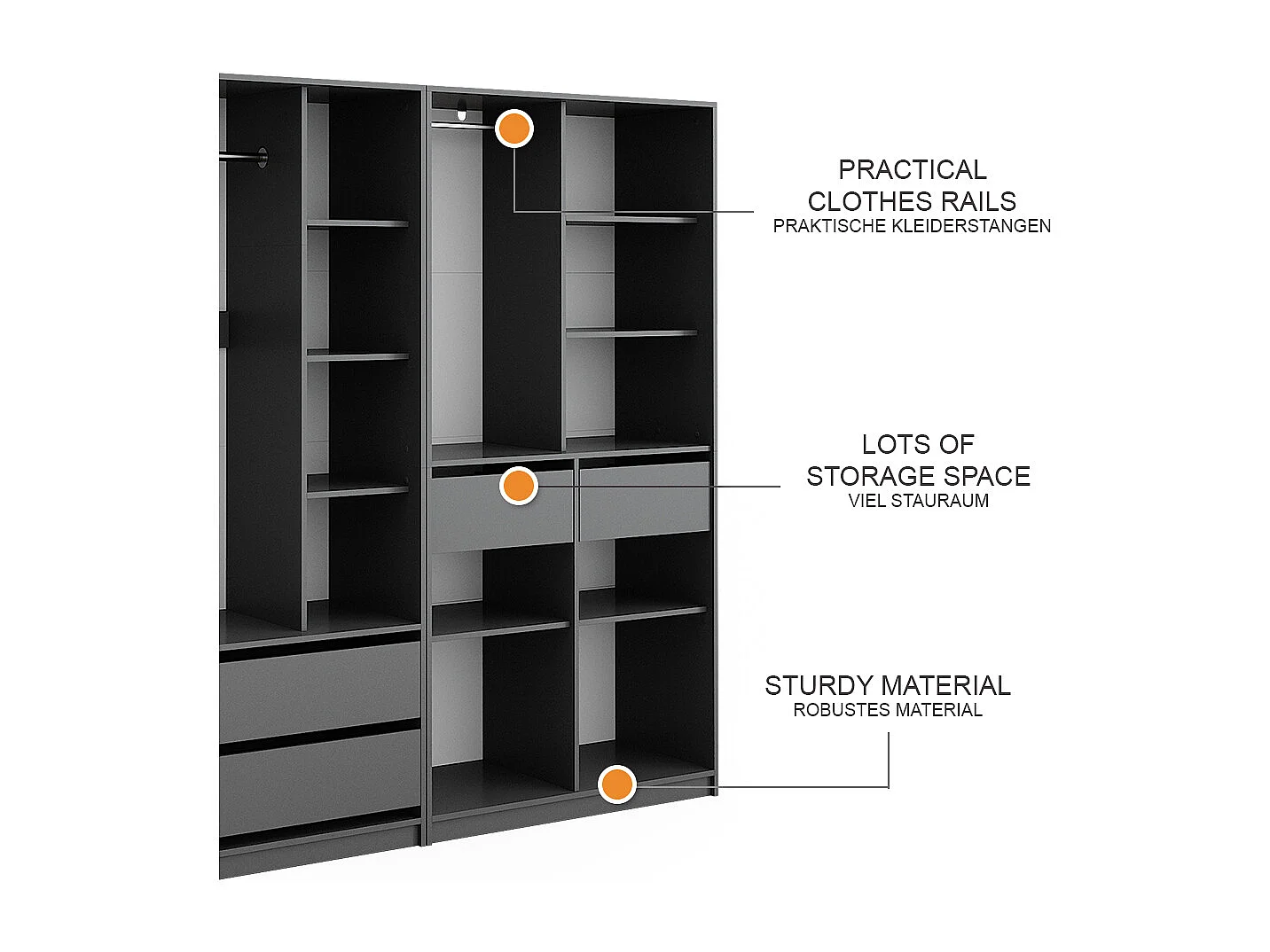 PRACTICAL
CLOTHES RAILS
PRAKTISCHE KLEIDERSTANGEN

LOTS OF
STORAGE SPACE
VIEL STAURAUM

STURDY MATERIAL
ROBUSTES MATERIAL