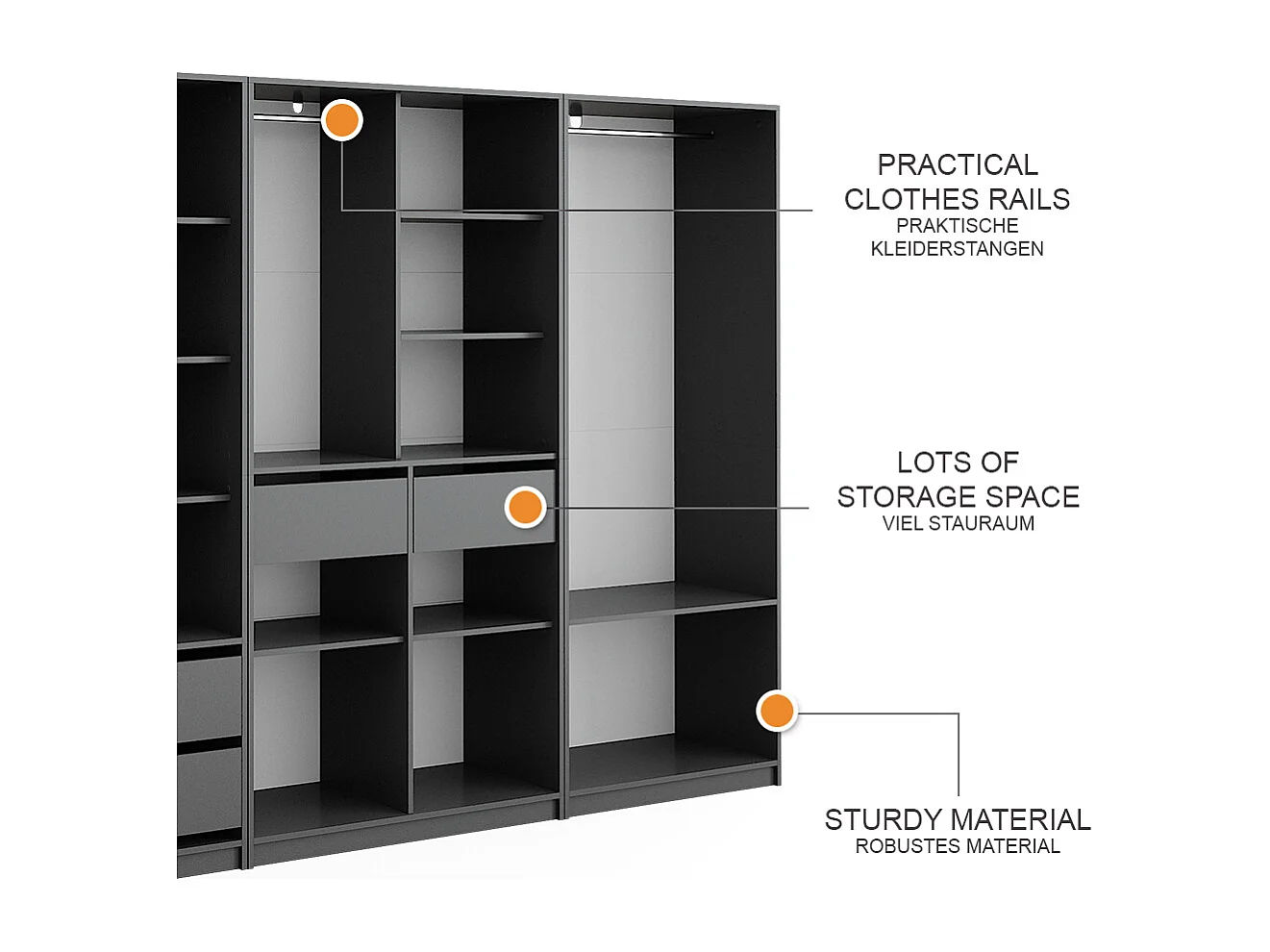 PRACTICAL CLOTHES RAILS
PRAKTISCHE KLEIDERSTANGEN

LOTS OF STORAGE SPACE
VIEL STAURAUM

STURDY MATERIAL
ROBUSTES MATERIAL