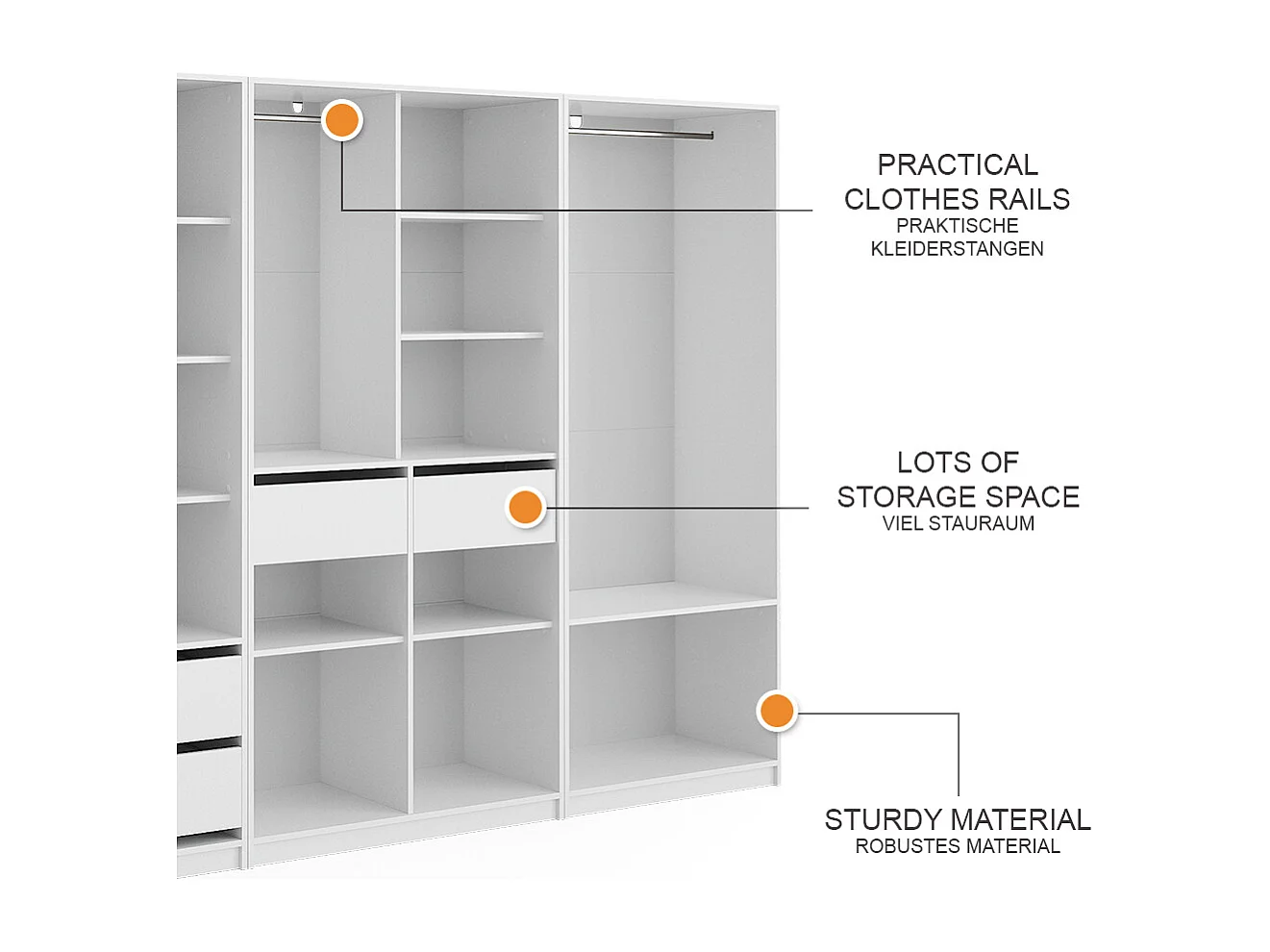 PRACTICAL CLOTHES RAILS
PRAKTISCHE KLEIDERSTANGEN

LOTS OF STORAGE SPACE
VIEL STAURAUM

STURDY MATERIAL
ROBUSTES MATERIAL