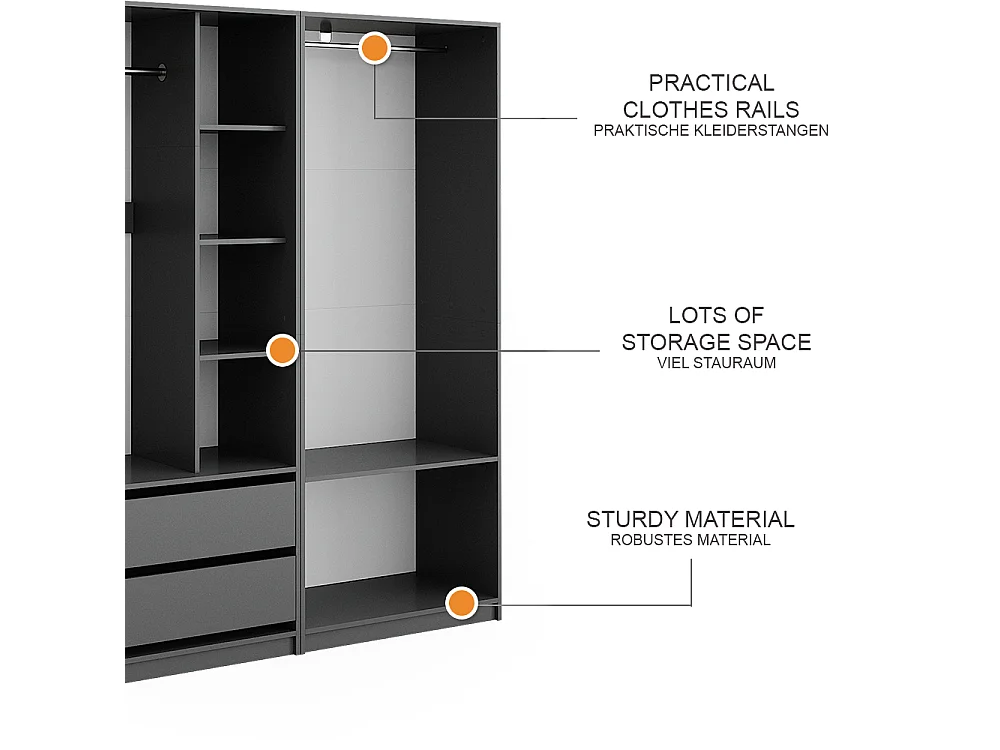 PRACTICAL
CLOTHES RAILS
PRAKTISCHE KLEIDERSTANGEN

LOTS OF
STORAGE SPACE
VIEL STAURAUM

STURDY MATERIAL
ROBUSTES MATERIAL