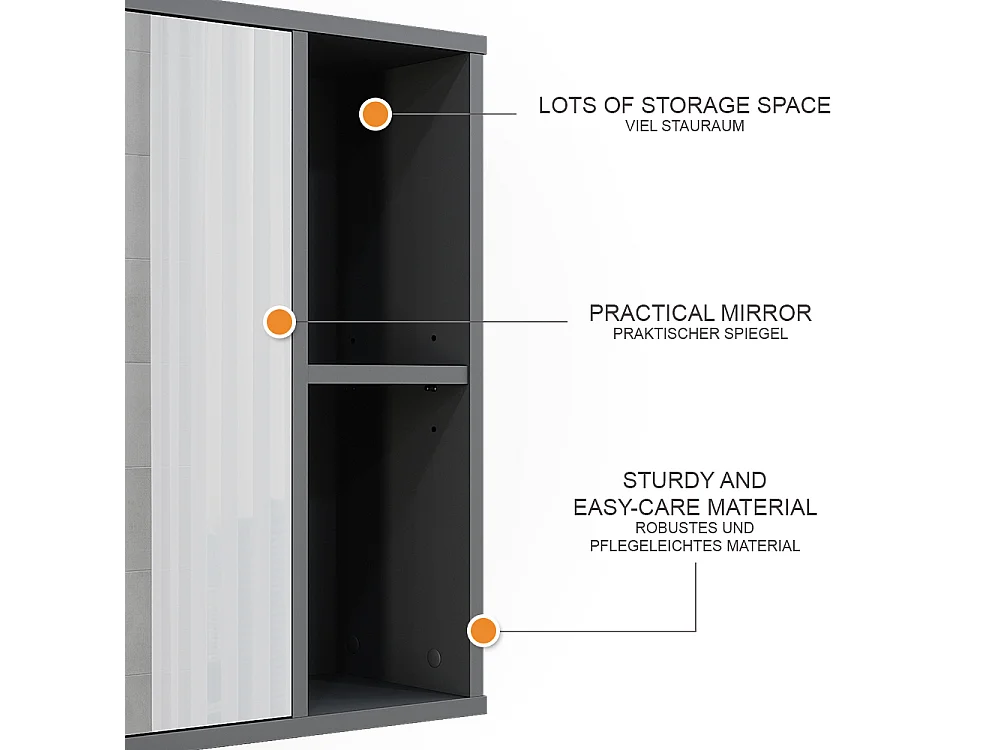 LOTS OF STORAGE SPACE
VIEL STAURAUM

PRACTICAL MIRROR
PRAKTISCHER SPIEGEL

STURDY AND EASY-CARE MATERIAL
ROBUSTES UND PFLEGELEICHTES MATERIAL