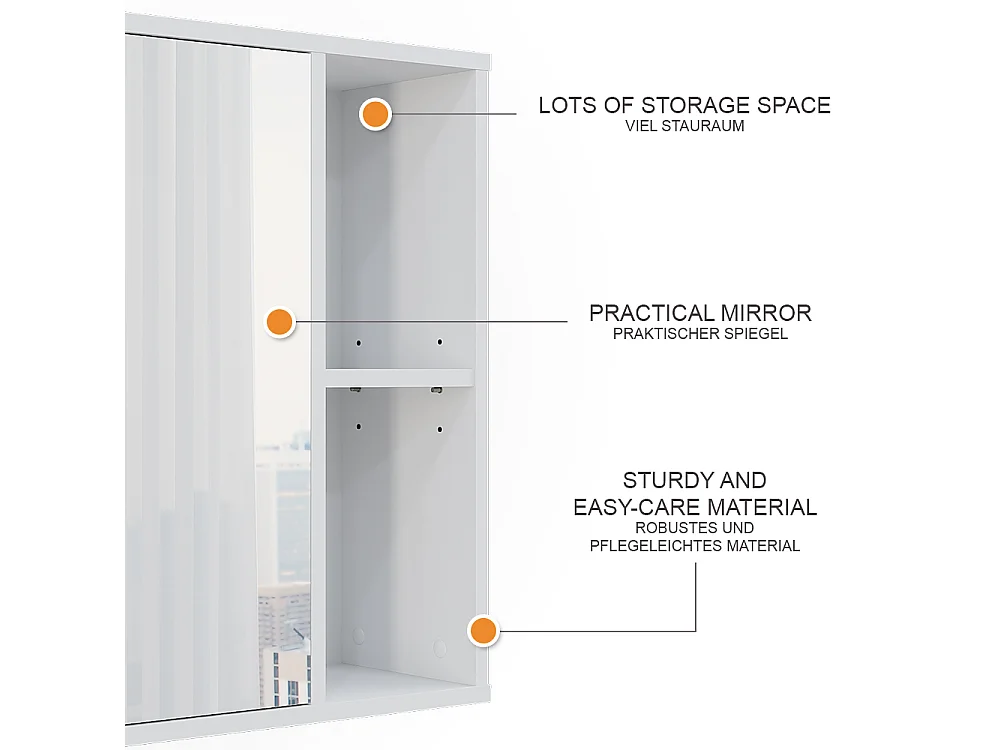 LOTS OF STORAGE SPACE
VIEL STAURAUM

PRACTICAL MIRROR
PRAKTISCHER SPIEGEL

STURDY AND
EASY-CARE MATERIAL
ROBUSTES UND
PFLEGELEICHTES MATERIAL