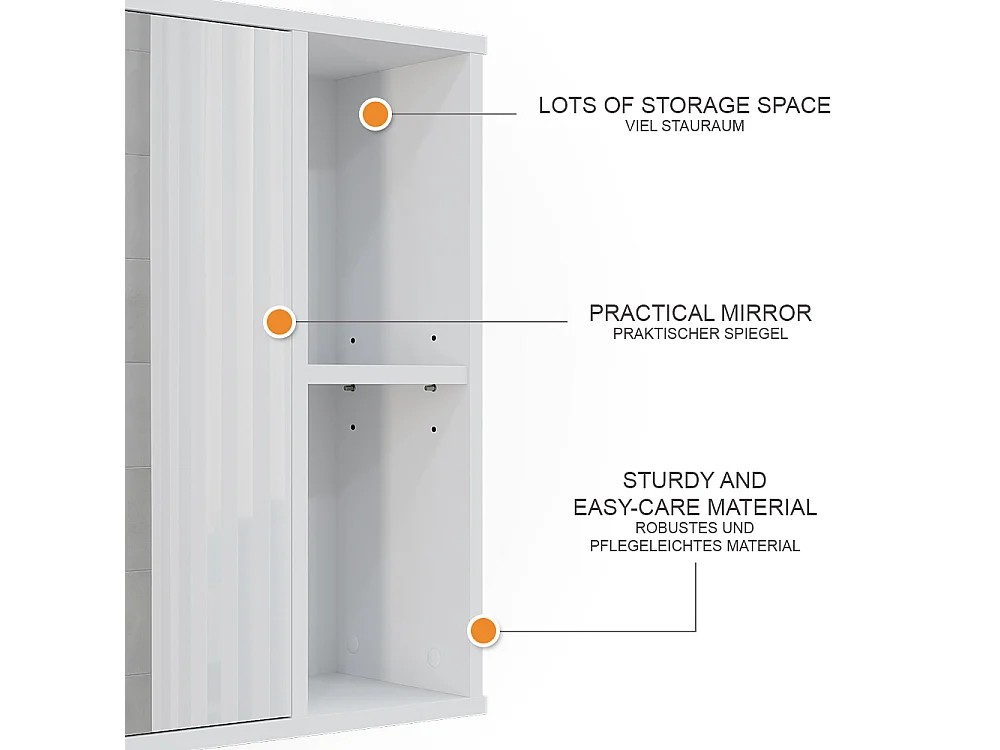 LOTS OF STORAGE SPACE
VIEL STAURAUM

PRACTICAL MIRROR
PRAKTISCHER SPIEGEL

STURDY AND
EASY-CARE MATERIAL
ROBUSTES UND
PFLEGELEICHTES MATERIAL